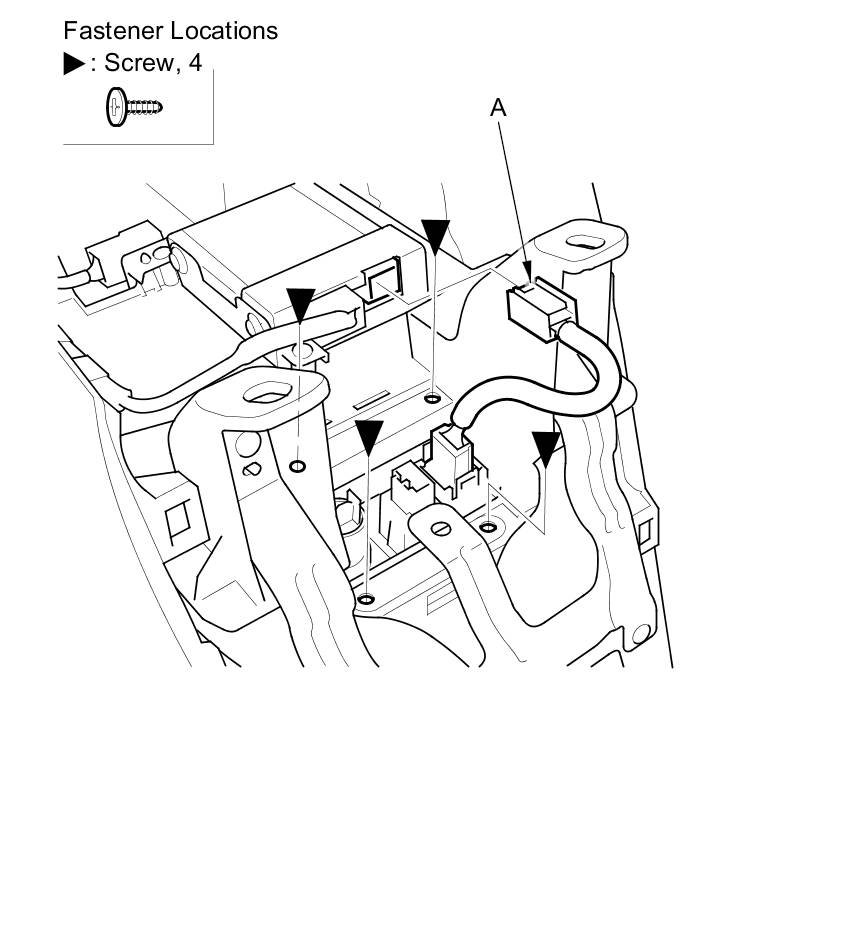 Fastener Locations
▶: Screw, 4

A