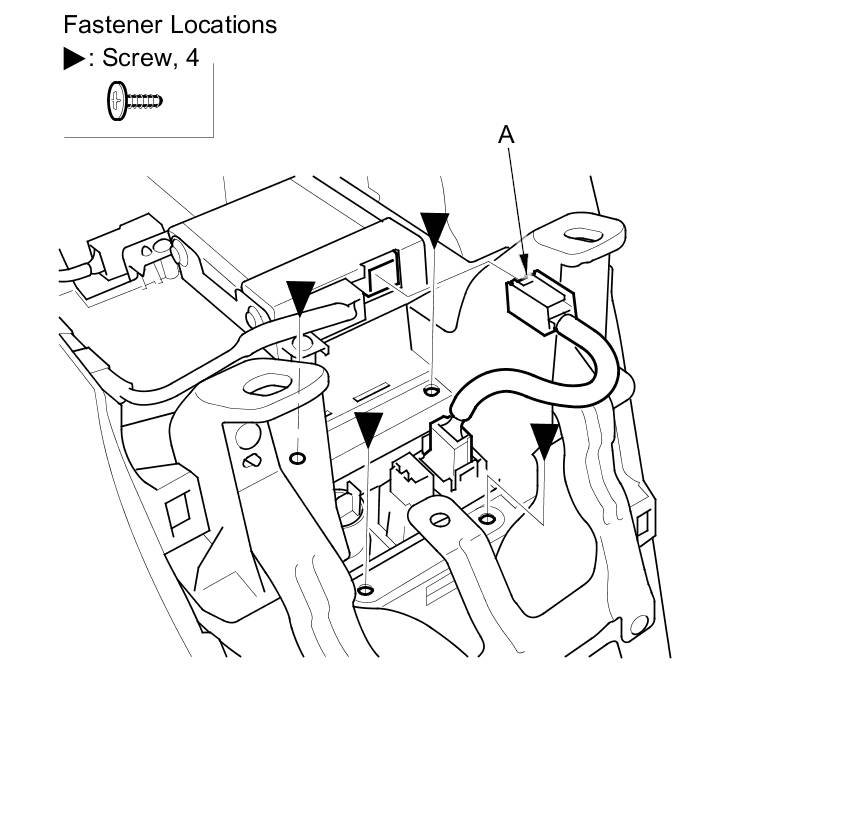 Fastener Locations
▶: Screw, 4

A