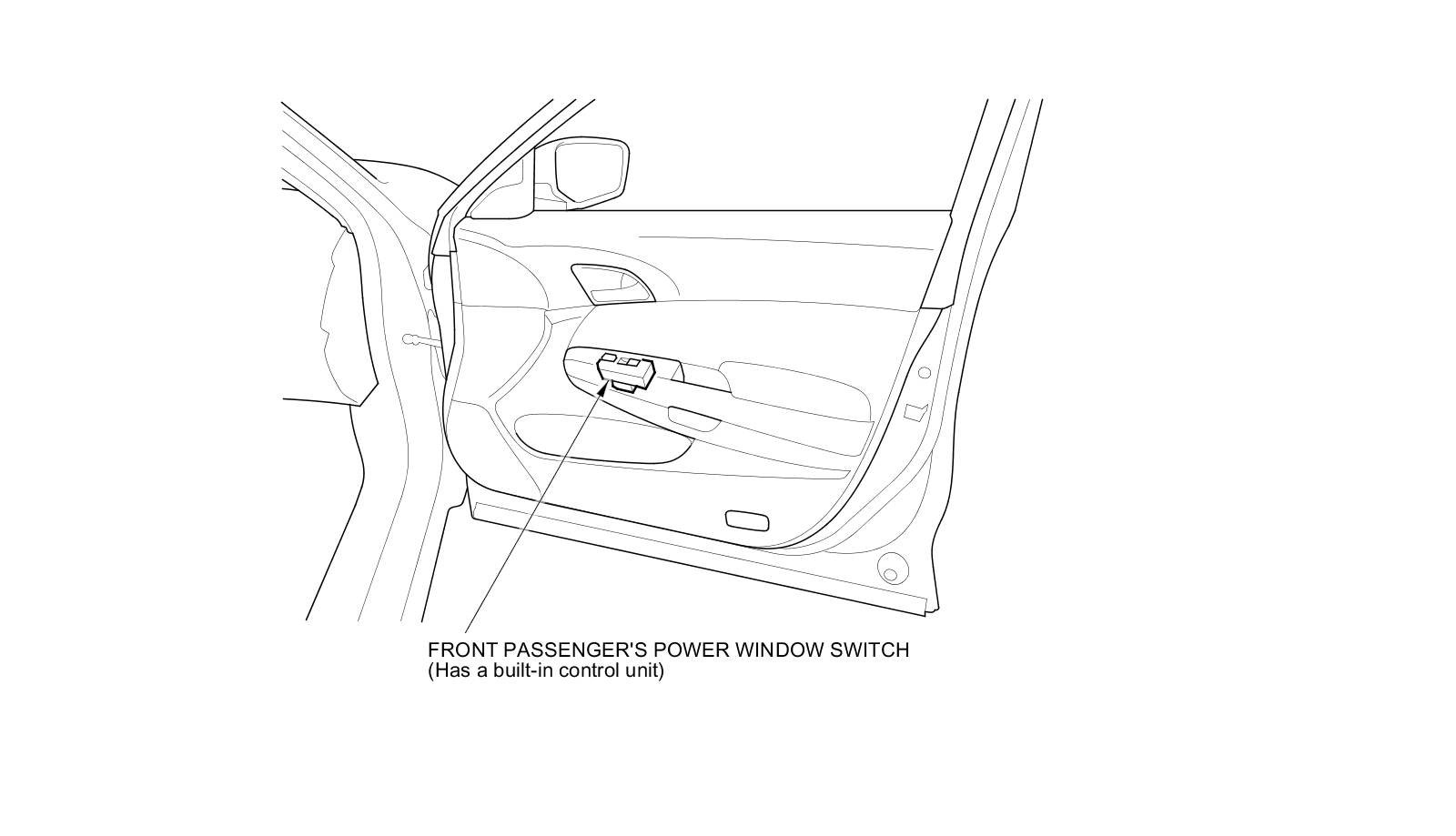 FRONT PASSENGER'S POWER WINDOW SWITCH
(Has a built-in control unit)