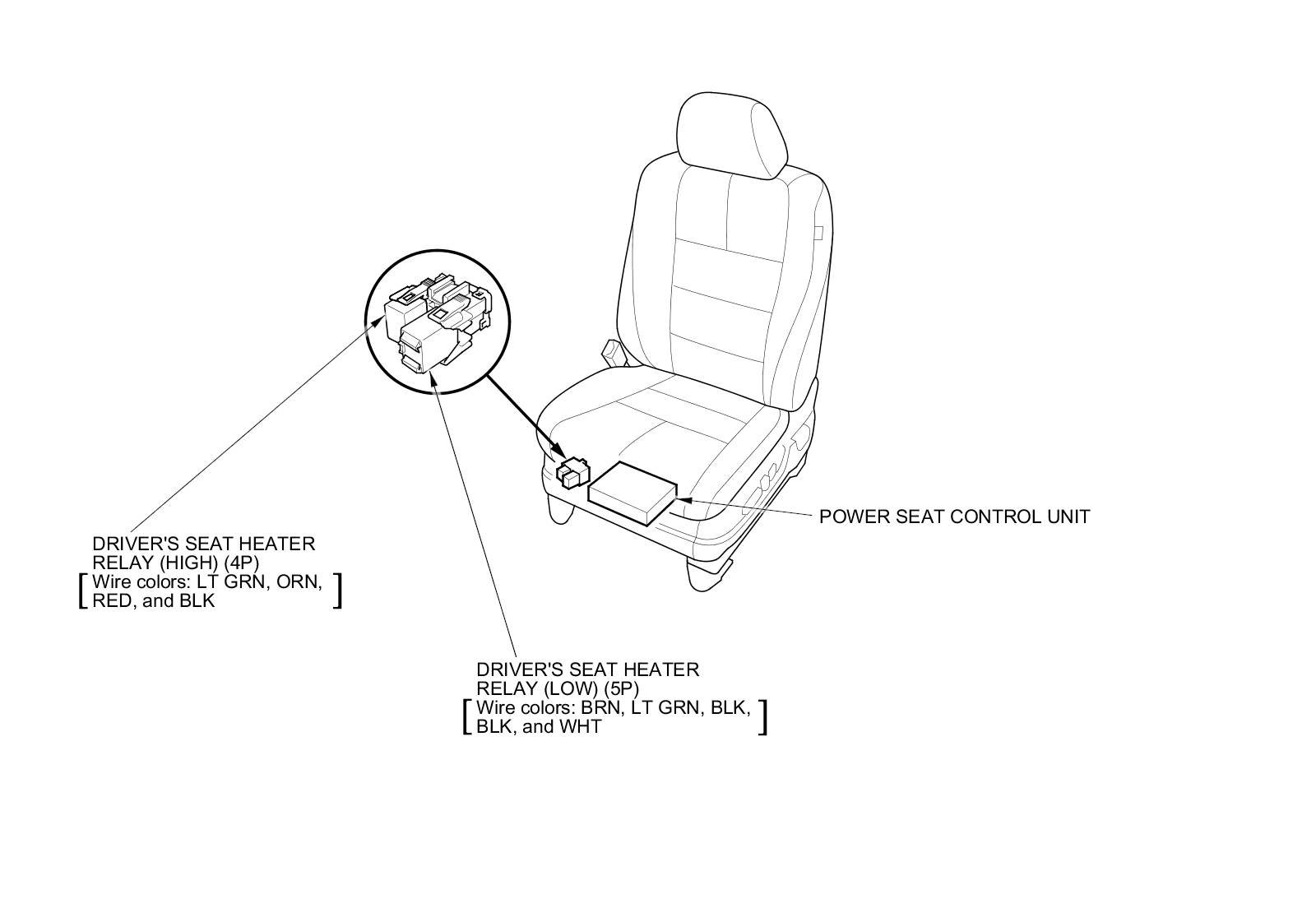 POWER SEAT CONTROL UNIT

DRIVER'S SEAT HEATER RELAY (HIGH) (4P)
[Wire colors: LT GRN, ORN, RED, and BLK]

DRIVER'S SEAT HEATER RELAY (LOW) (5P)
[Wire colors: BRN, LT GRN, BLK, BLK, and WHT]