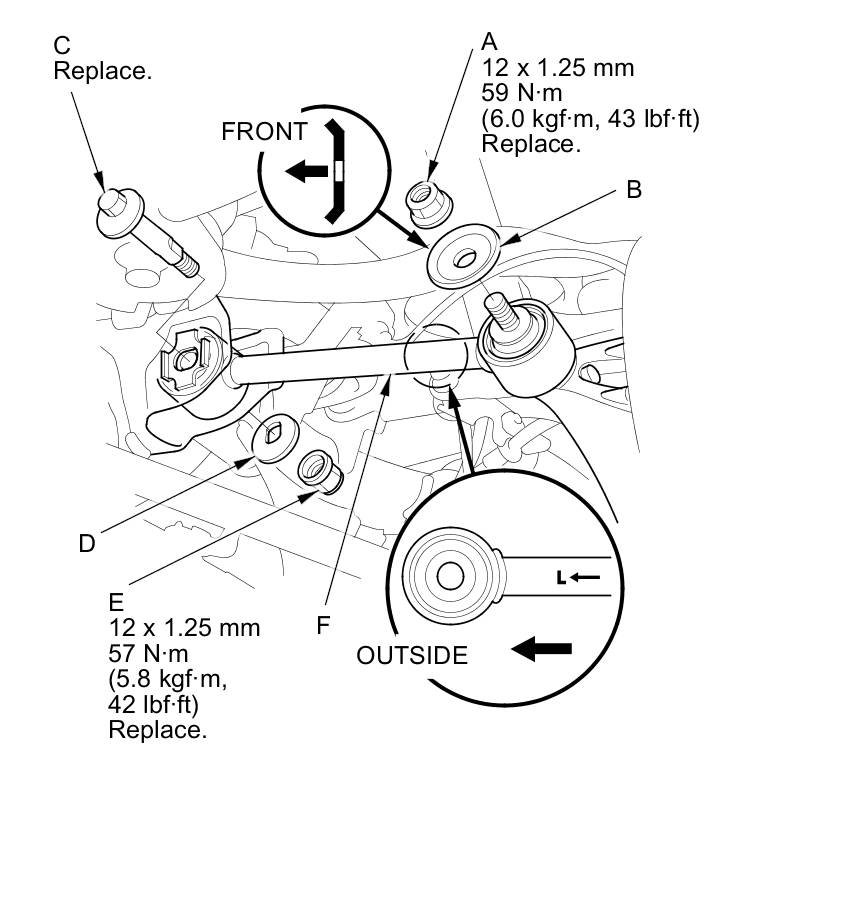 C
Replace.

A
12 x 1.25 mm
59 N·m
(6.0 kgf·m, 43 lbf·ft)
Replace.

FRONT

B

D

E
12 x 1.25 mm
57 N·m
(5.8 kgf·m,
42 lbf·ft)
Replace.

F

L

OUTSIDE