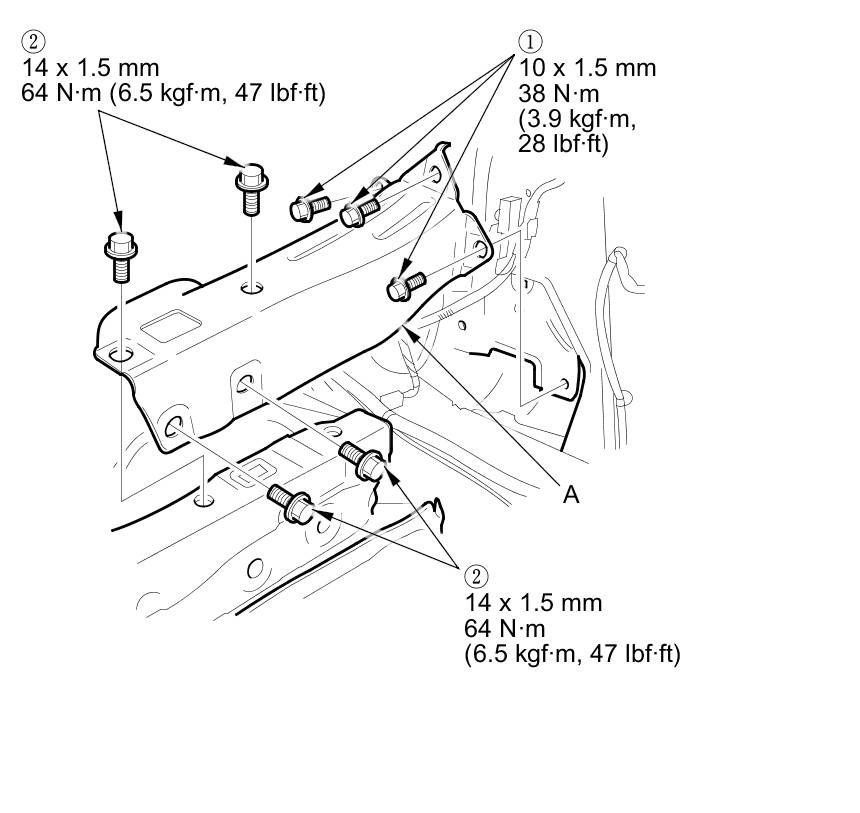 ②
14 x 1.5 mm
64 N·m (6.5 kgf·m, 47 lbf·ft)

①
10 x 1.5 mm
38 N·m
(3.9 kgf·m,
28 lbf·ft)

A

②
14 x 1.5 mm
64 N·m
(6.5 kgf·m, 47 lbf·ft)