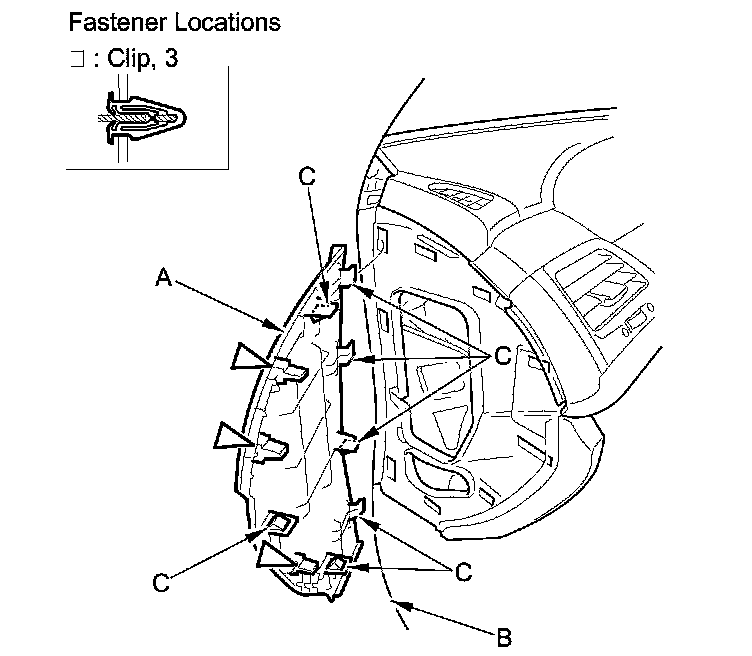 Fastener Locations
: Clip, 3

C
A
C
C
C
B