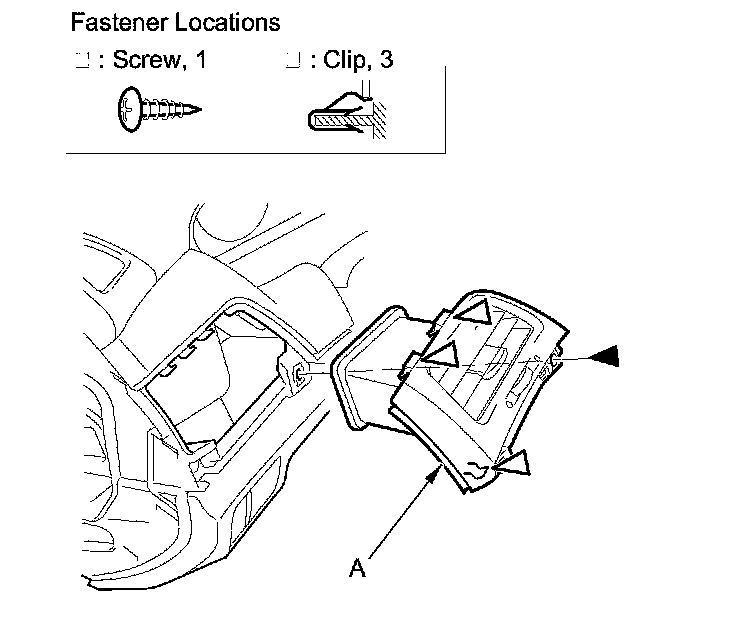 Fastener Locations

: Screw, 1

: Clip, 3

A