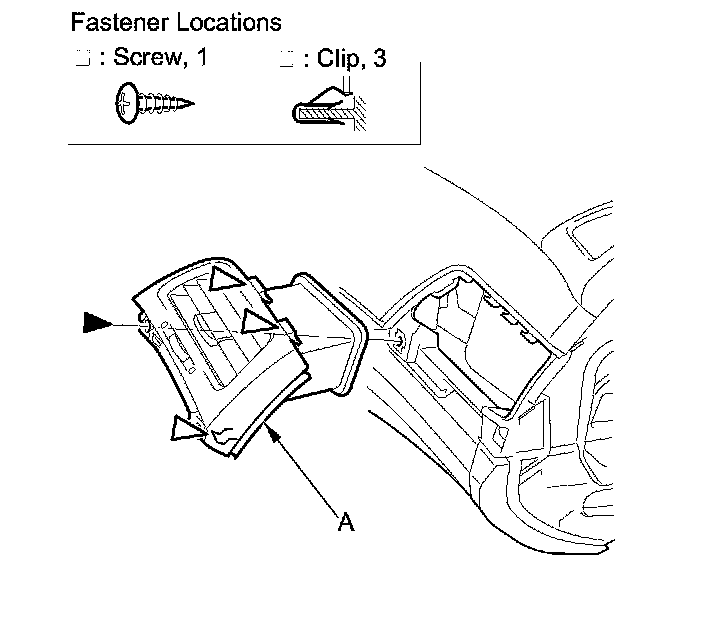 Fastener Locations
: Screw, 1
: Clip, 3

A