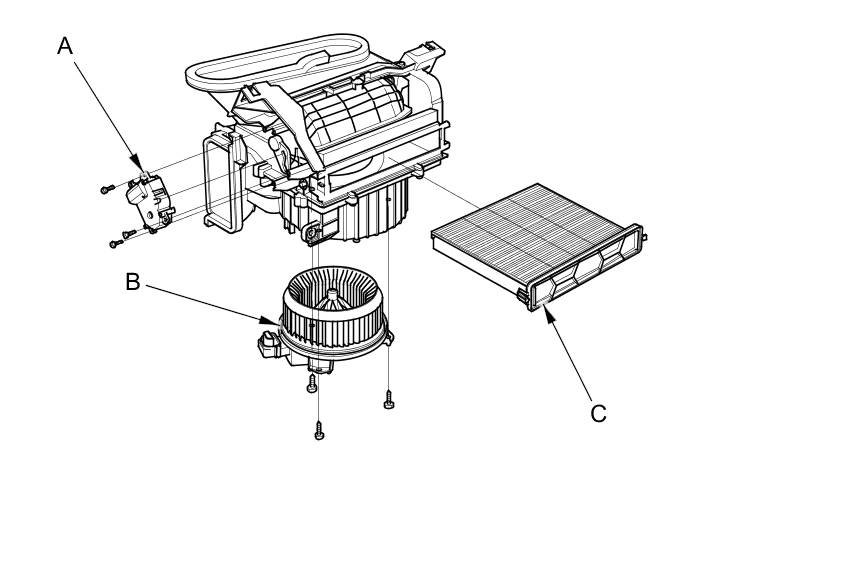 A

B

C