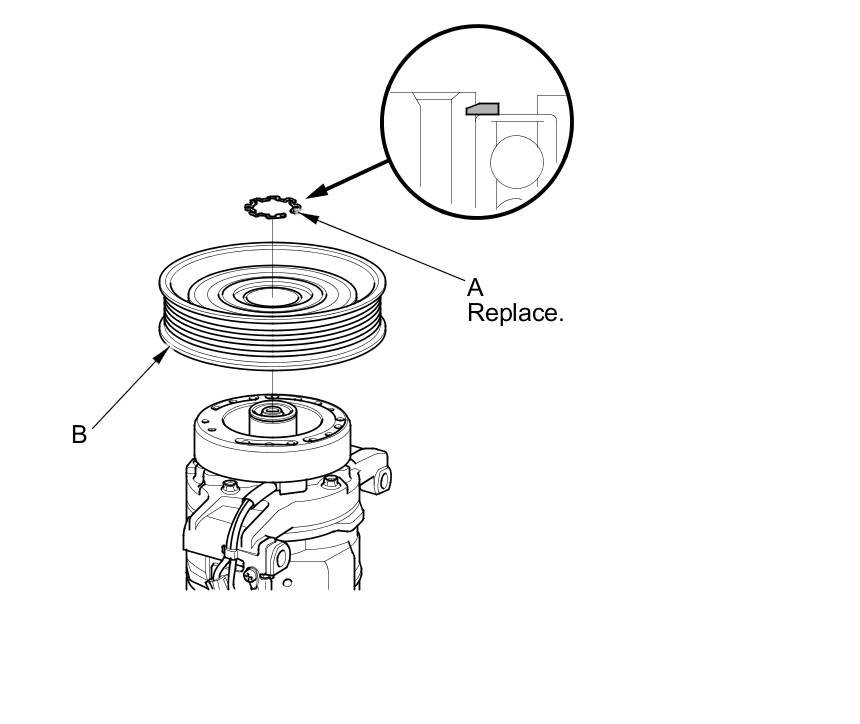 A
Replace.

B