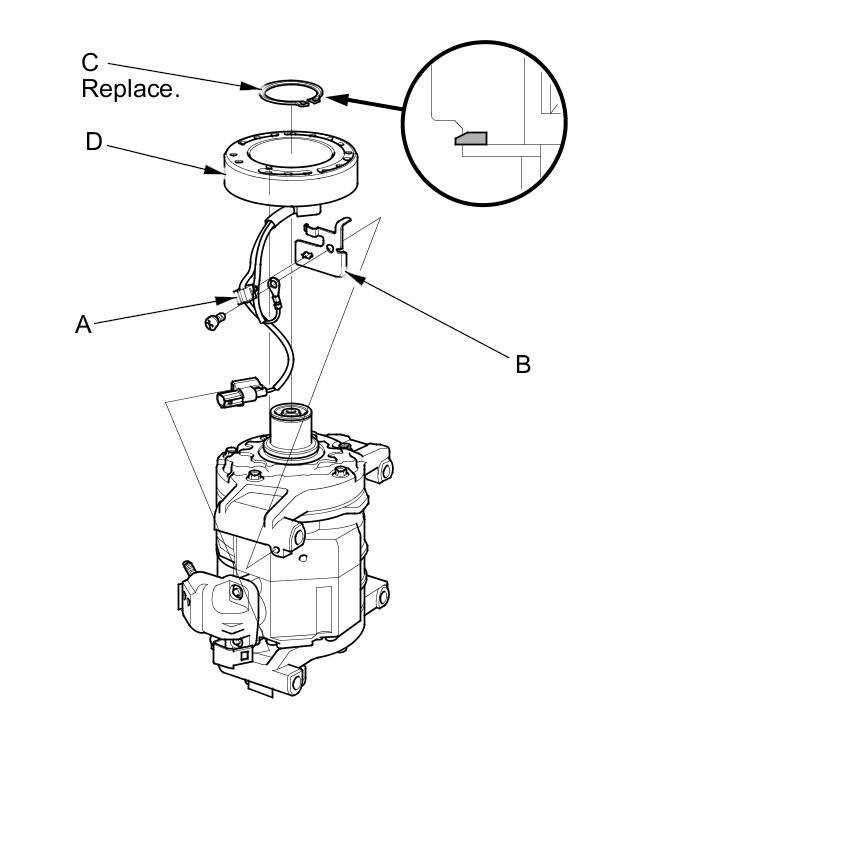 C
Replace.

D

A

B