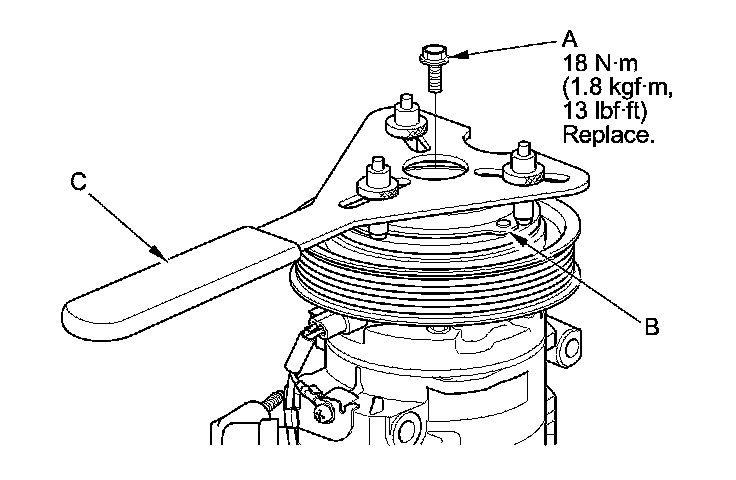 A
18 N·m
(1.8 kgf·m,
13 lbf·ft)
Replace.

C

B