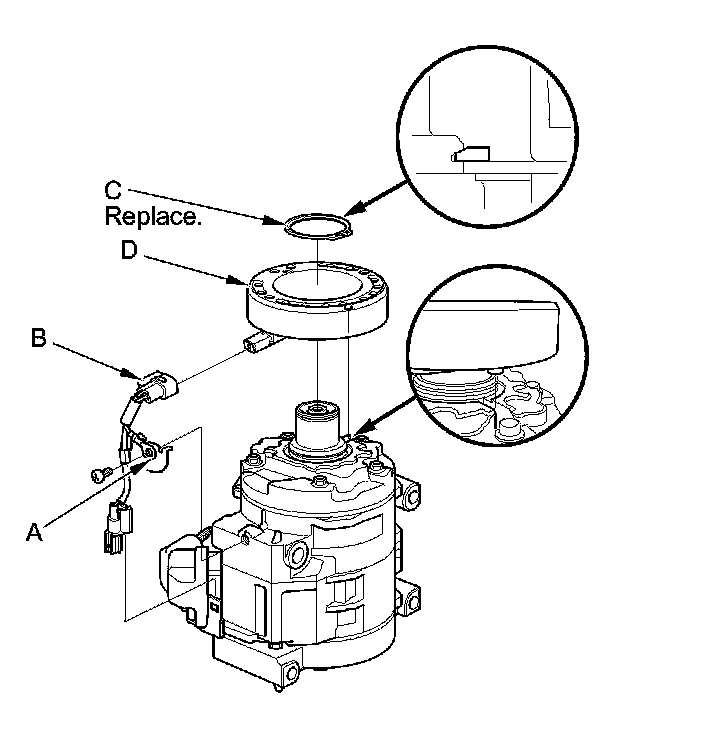 C
Replace.
D
B
A