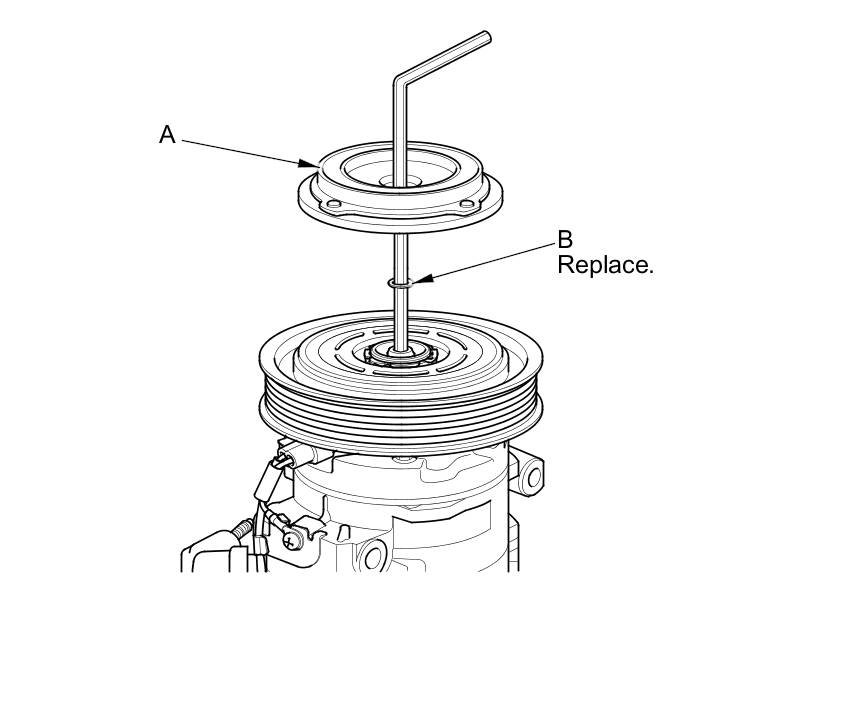 A

B
Replace.