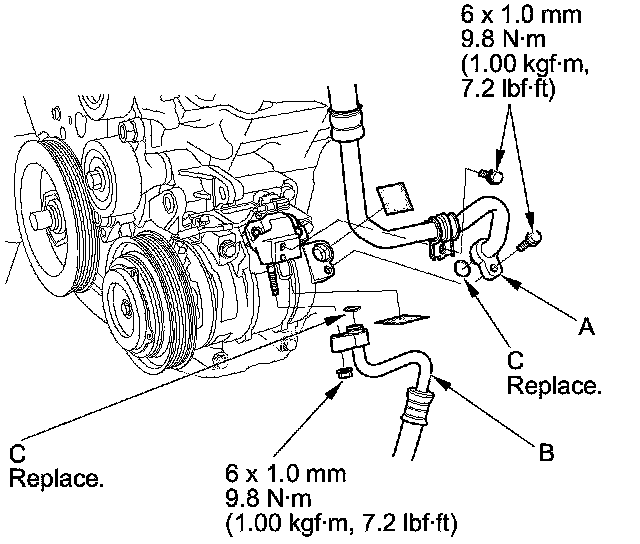 6 x 1.0 mm
9.8 N·m
(1.00 kgf·m,
7.2 lbf·ft)

A

C
Replace.

B

C
Replace.

6 x 1.0 mm
9.8 N·m
(1.00 kgf·m, 7.2 lbf·ft)