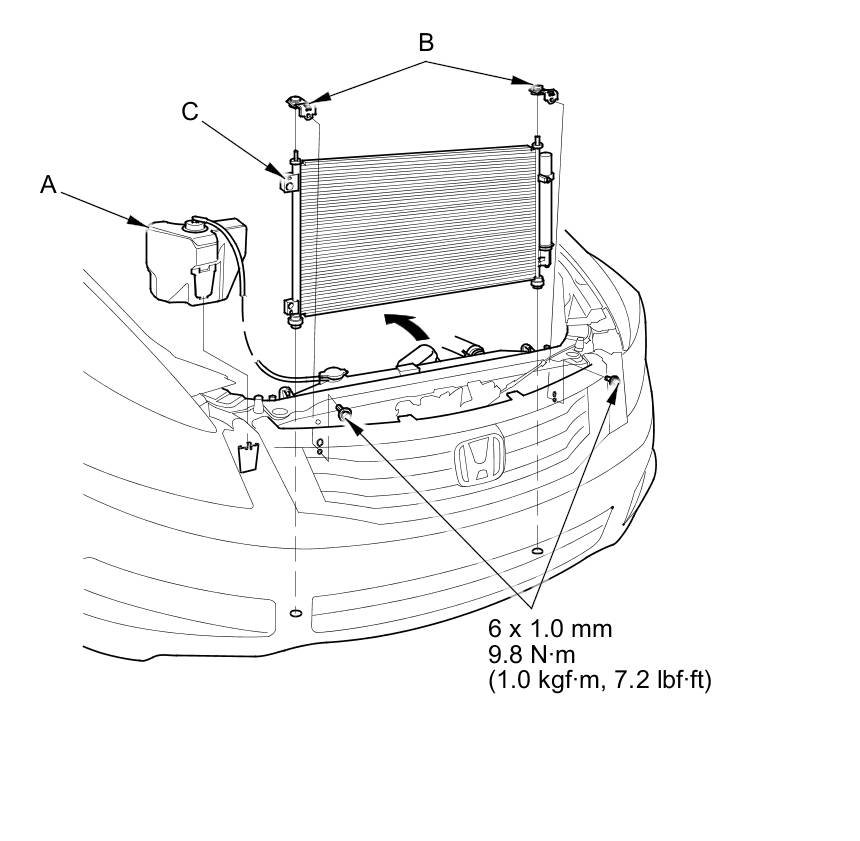 B

C

A

6 x 1.0 mm
9.8 N·m
(1.0 kgf·m, 7.2 lbf·ft)