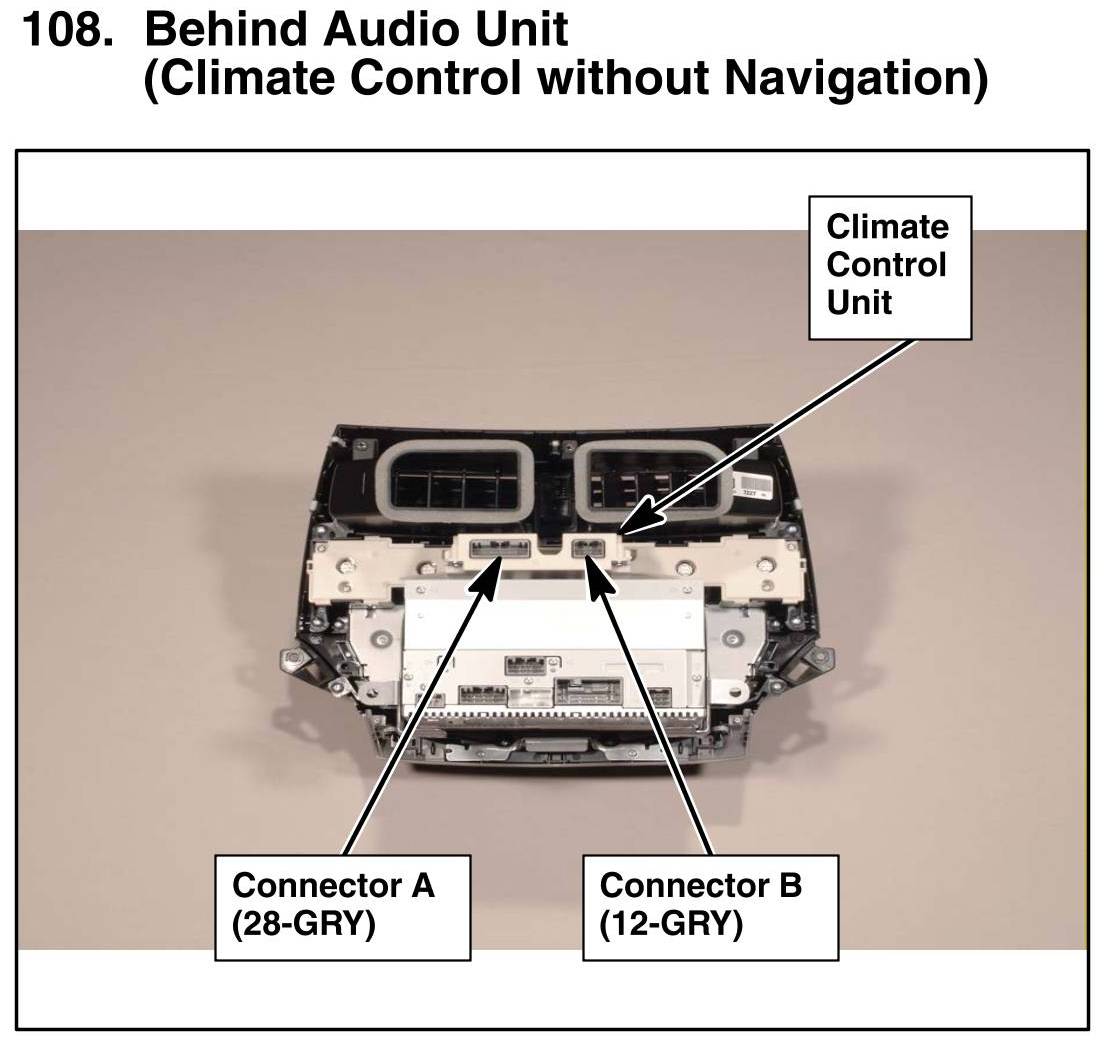 108. Behind Audio Unit
(Climate Control without Navigation)

Climate Control Unit

Connector A
(28-GRY)

Connector B
(12-GRY)