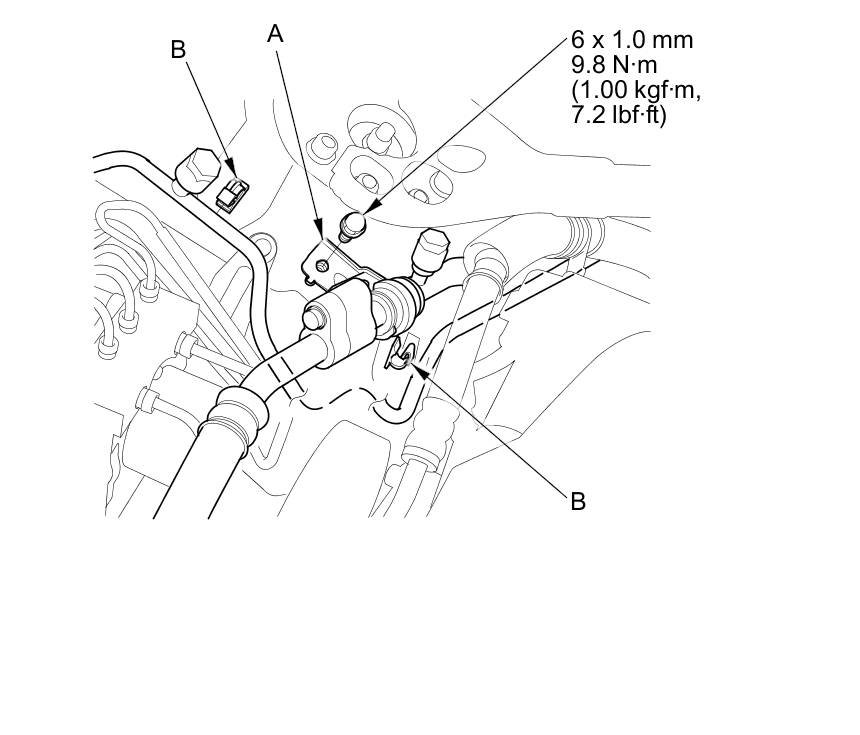 B

A

6 x 1.0 mm
9.8 N·m
(1.00 kgf·m,
7.2 lbf·ft)

B