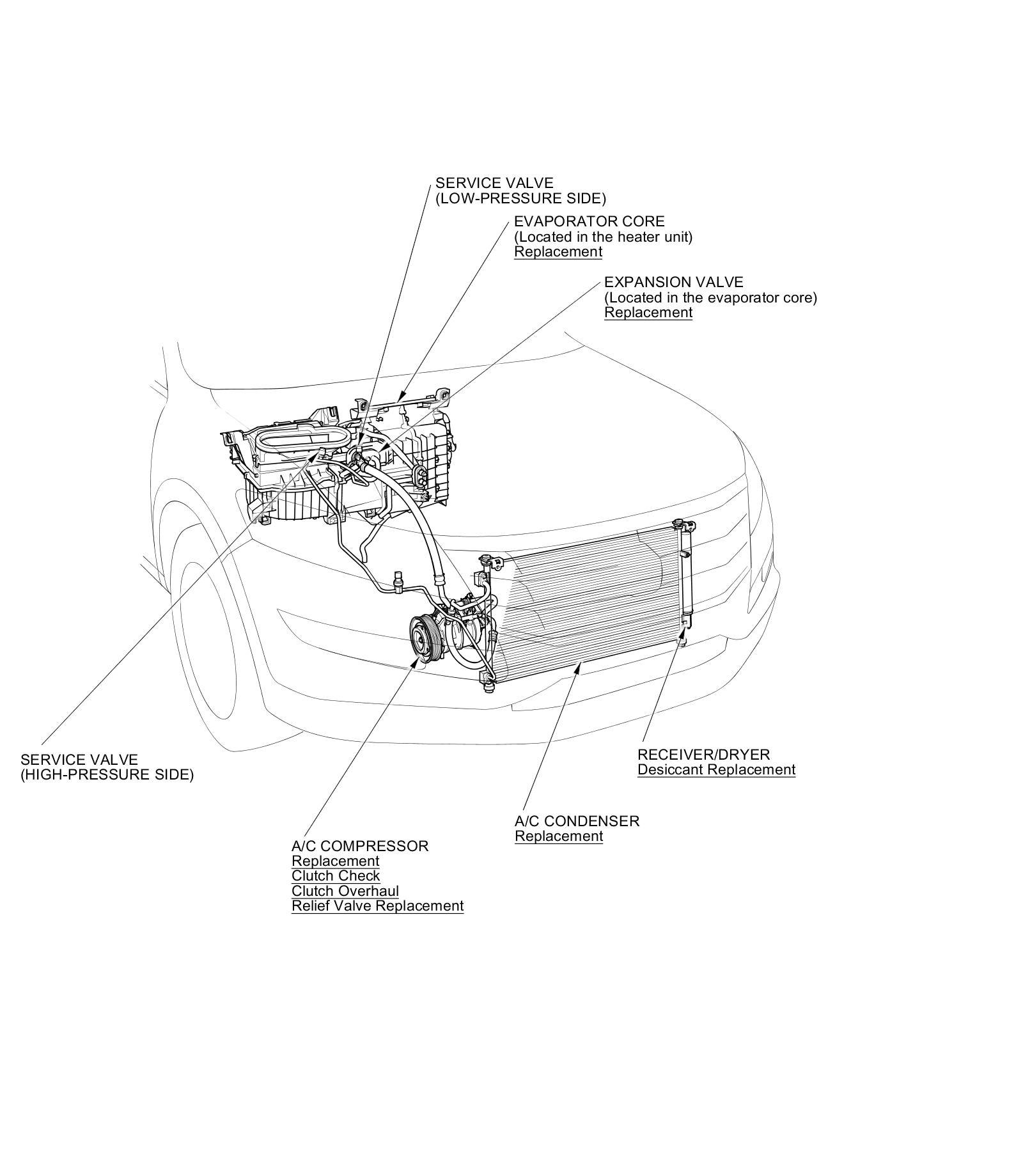 SERVICE VALVE
(LOW-PRESSURE SIDE)

EVAPORATOR CORE
(Located in the heater unit)
Replacement

EXPANSION VALVE
(Located in the evaporator core)
Replacement

SERVICE VALVE
(HIGH-PRESSURE SIDE)

RECEIVER/DRYER
Desiccant Replacement

A/C CONDENSER
Replacement

A/C COMPRESSOR
Replacement
Clutch Check
Clutch Overhaul
Relief Valve Replacement