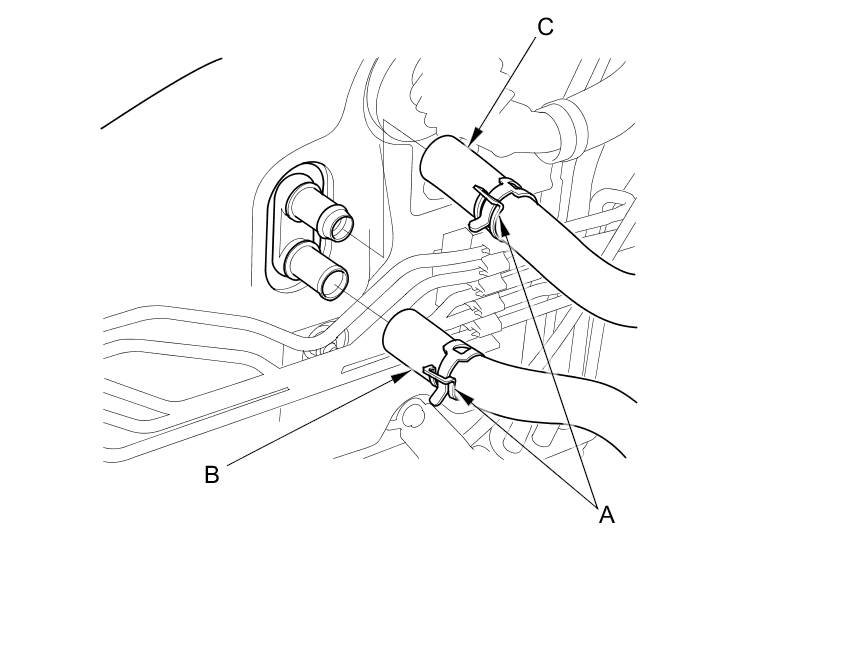 C
B
A