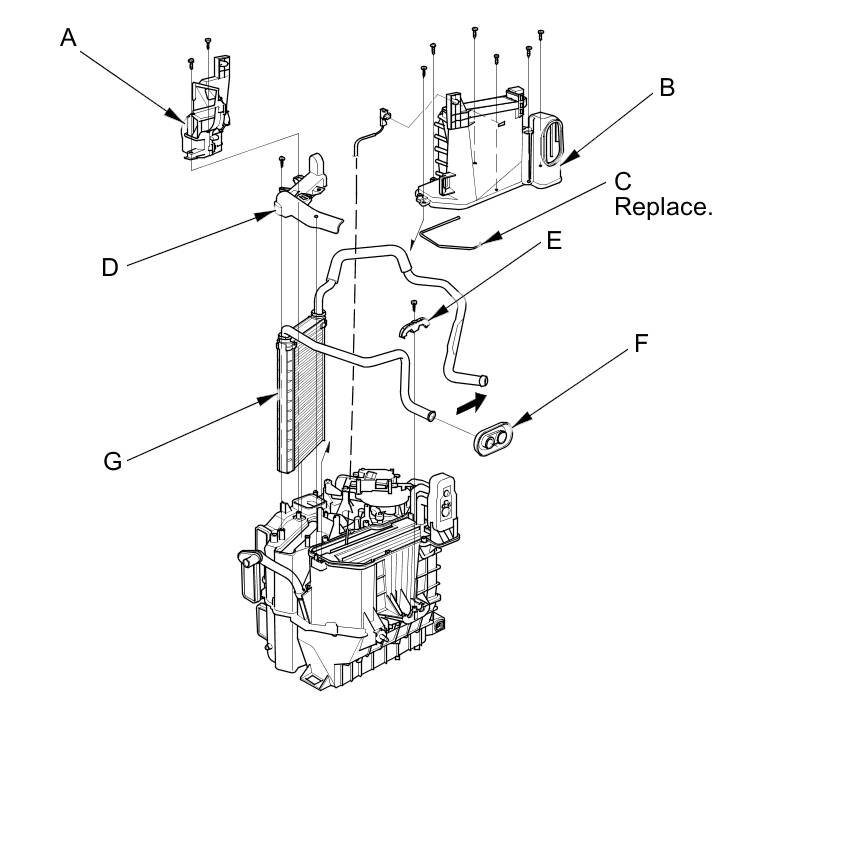 A
B
C
Replace.
D
E
F
G