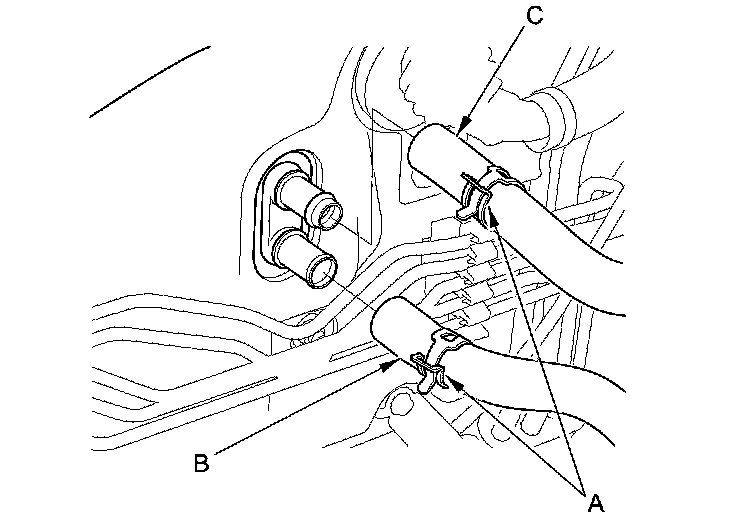 C
B
A