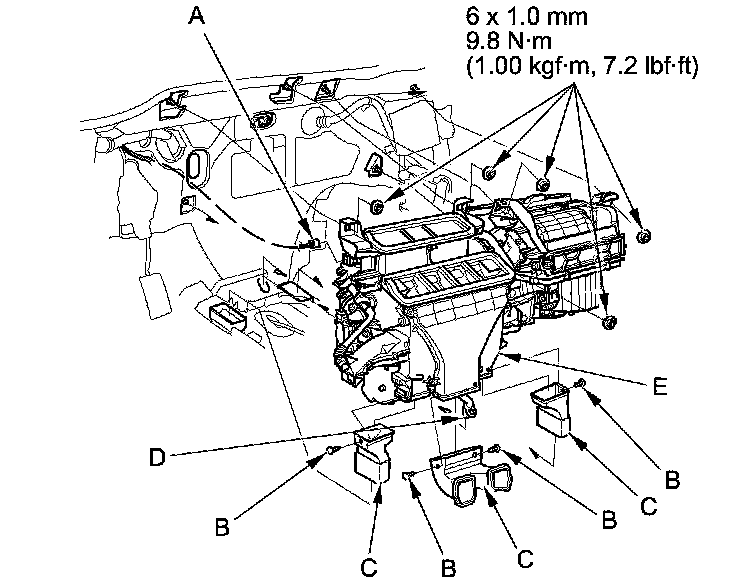 A

6 x 1.0 mm
9.8 N·m
(1.00 kgf·m, 7.2 lbf·ft)

E

D

B

C

B

C

B

C

B