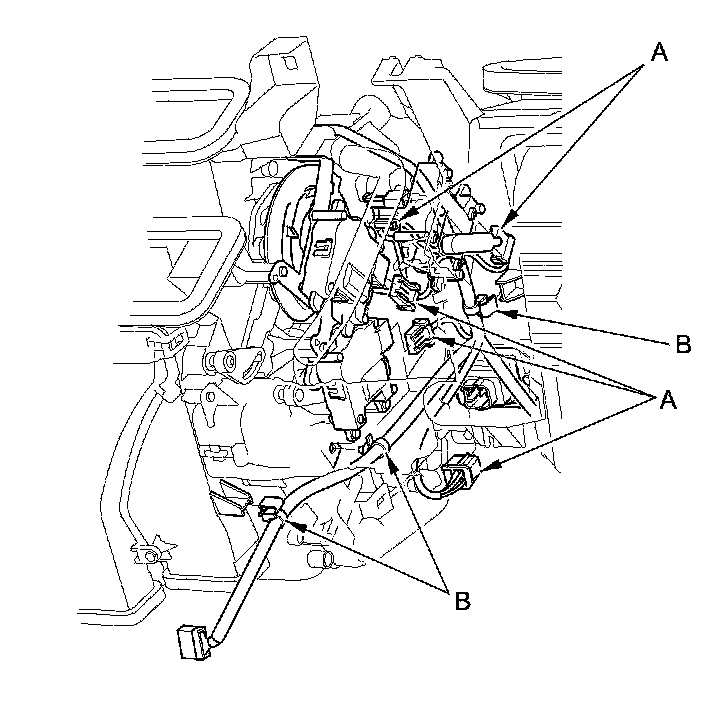 A
B
A
B