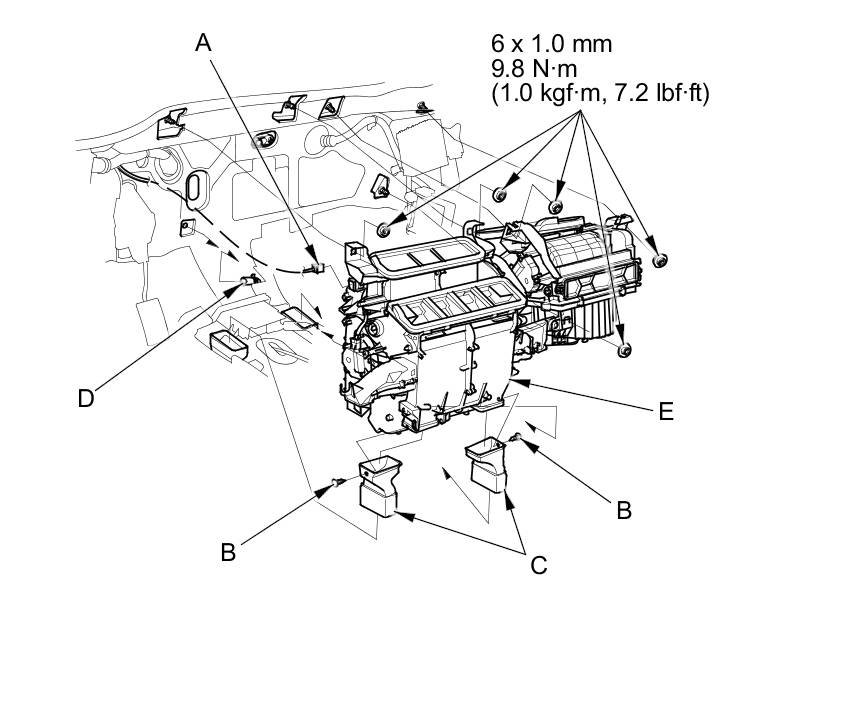 A

6 x 1.0 mm
9.8 N·m
(1.0 kgf·m, 7.2 lbf·ft)

D

E

B

B

C