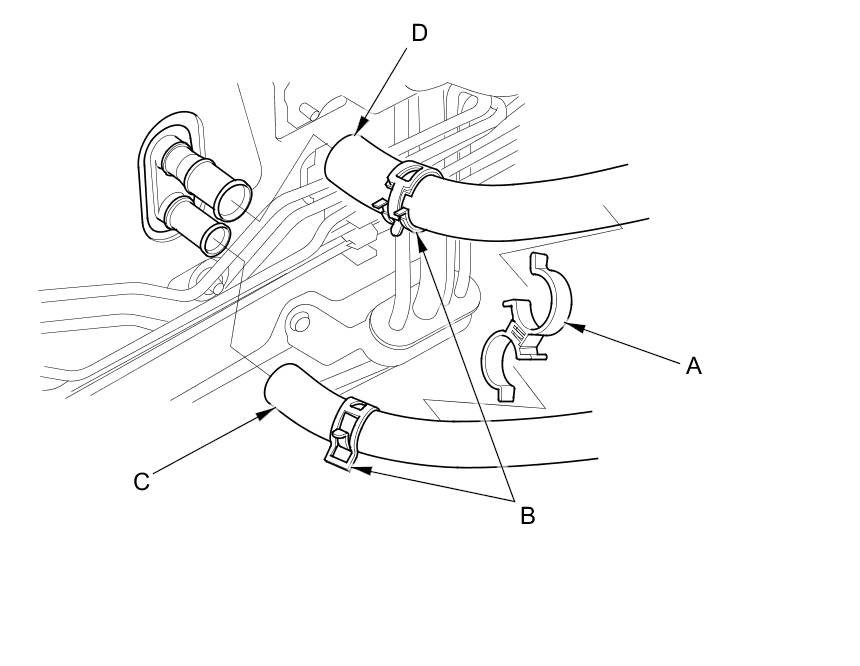 D

A

C

B