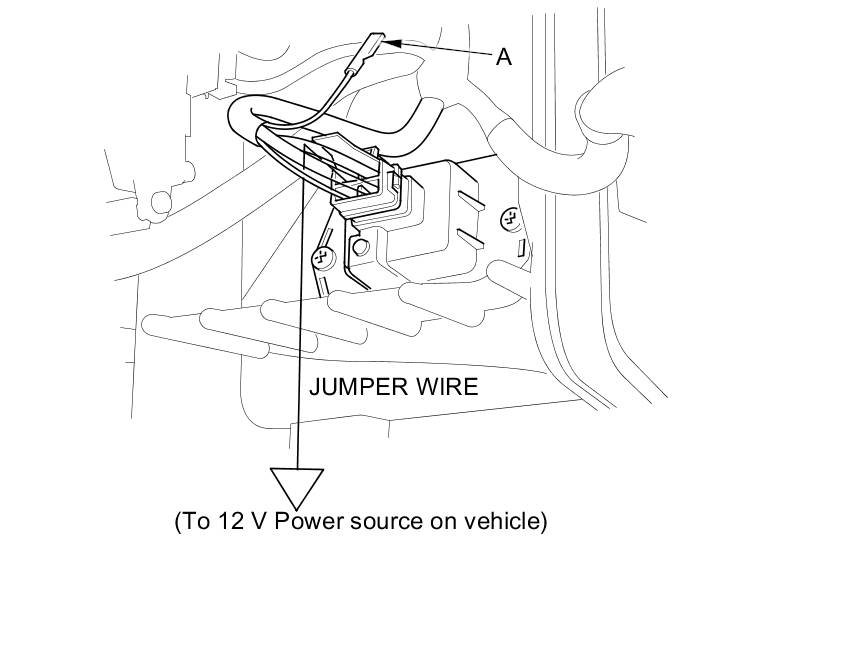 A

JUMPER WIRE

(To 12 V Power source on vehicle)