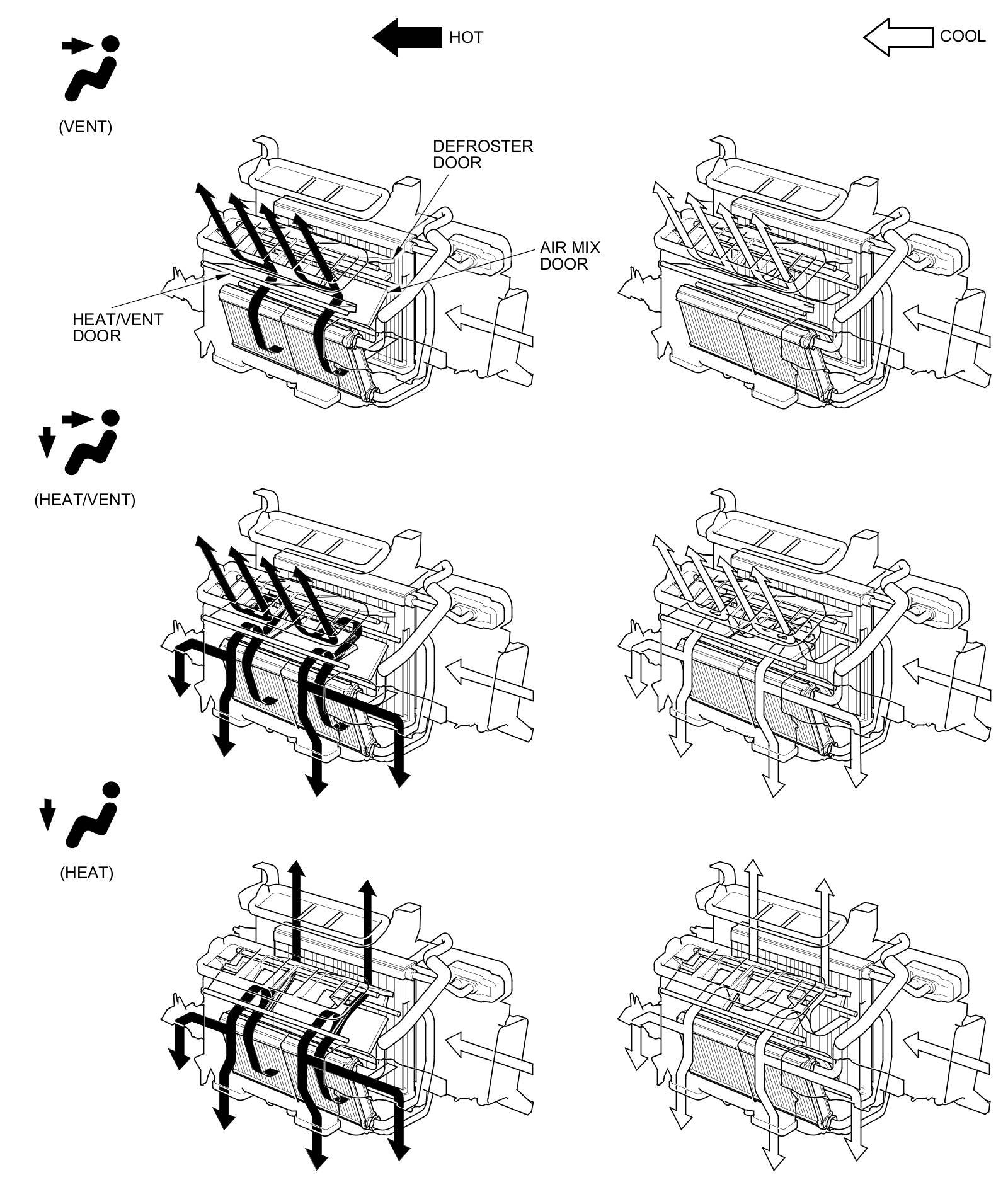 HOT

COOL

(VENT)

DEFROSTER DOOR

AIR MIX DOOR

HEAT/VENT DOOR

(HEAT/VENT)

(HEAT)