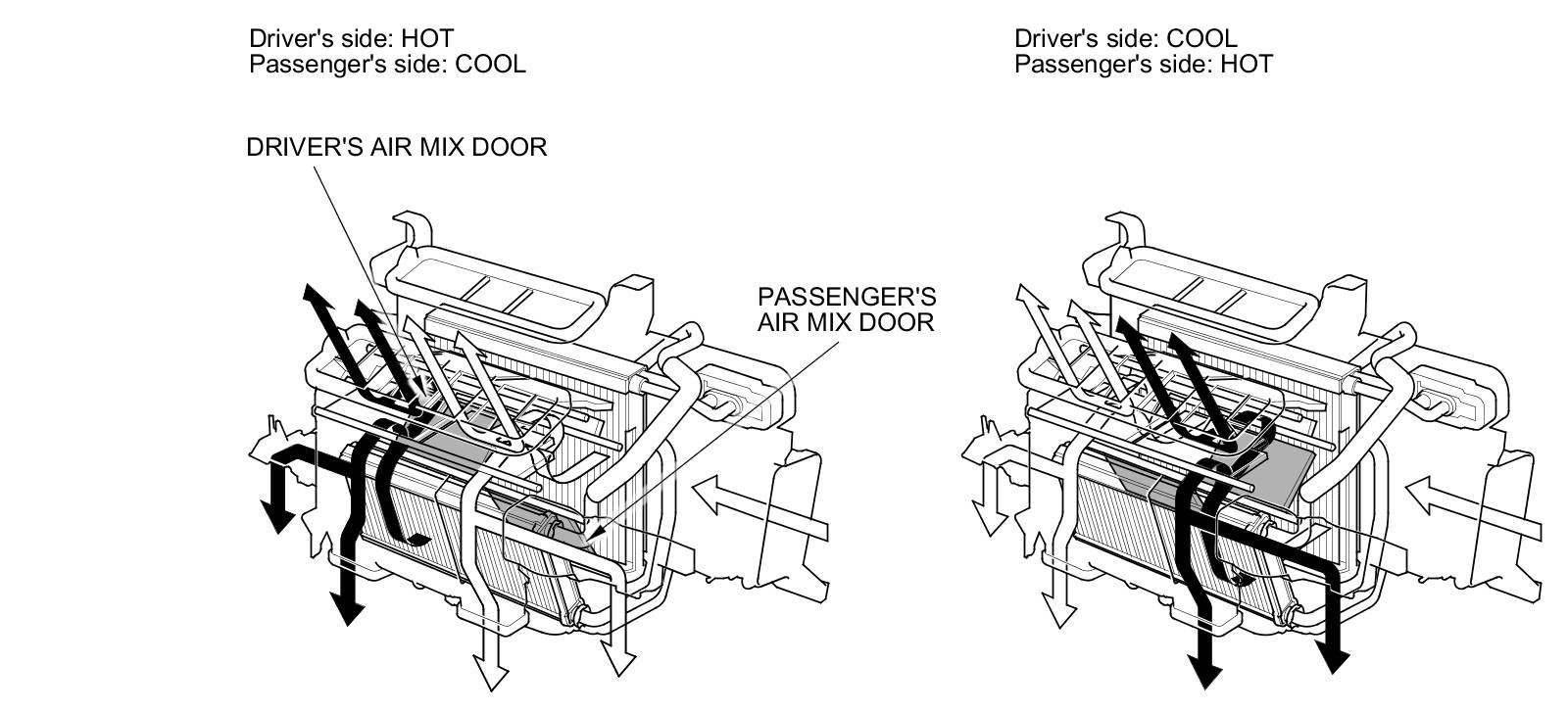 Driver's side: HOT
Passenger's side: COOL

DRIVER'S AIR MIX DOOR

PASSENGER'S AIR MIX DOOR

Driver's side: COOL
Passenger's side: HOT