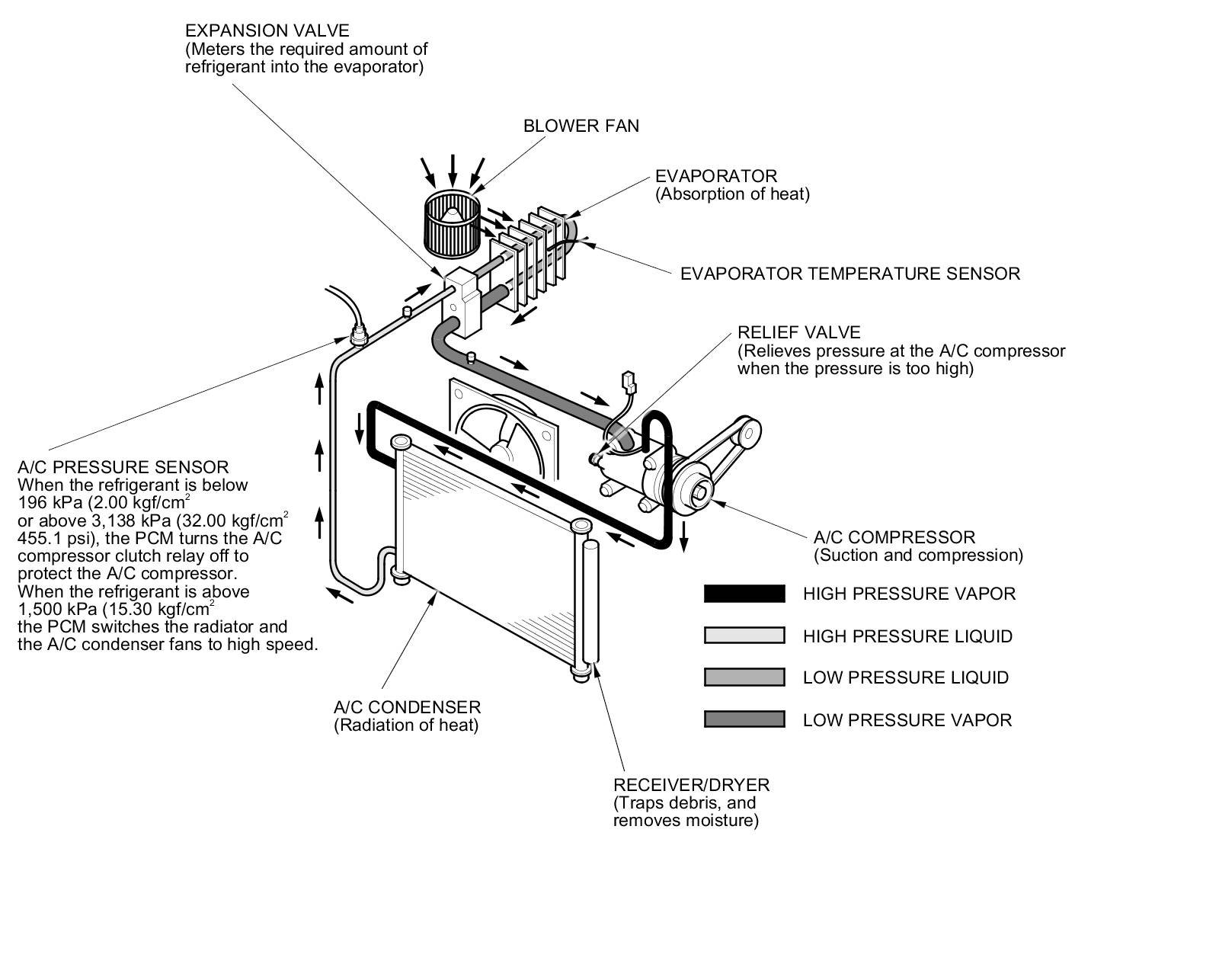 EXPANSION VALVE
(Meters the required amount of refrigerant into the evaporator)

BLOWER FAN

EVAPORATOR
(Absorption of heat)

EVAPORATOR TEMPERATURE SENSOR

RELIEF VALVE
(Relieves pressure at the A/C compressor when the pressure is too high)

A/C PRESSURE SENSOR
When the refrigerant is below 196 kPa (2.00 kgf/cm$^2$ or above 3,138 kPa (32.00 kgf/cm$^2$ 455.1 psi), the PCM turns the A/C compressor clutch relay off to protect the A/C compressor.
When the refrigerant is above 1,500 kPa (15.30 kgf/cm$^2$ the PCM switches the radiator and the A/C condenser fans to high speed.

A/C COMPRESSOR
(Suction and compression)

HIGH PRESSURE VAPOR

HIGH PRESSURE LIQUID

LOW PRESSURE LIQUID

LOW PRESSURE VAPOR

A/C CONDENSER
(Radiation of heat)

RECEIVER/DRYER
(Traps debris, and removes moisture)