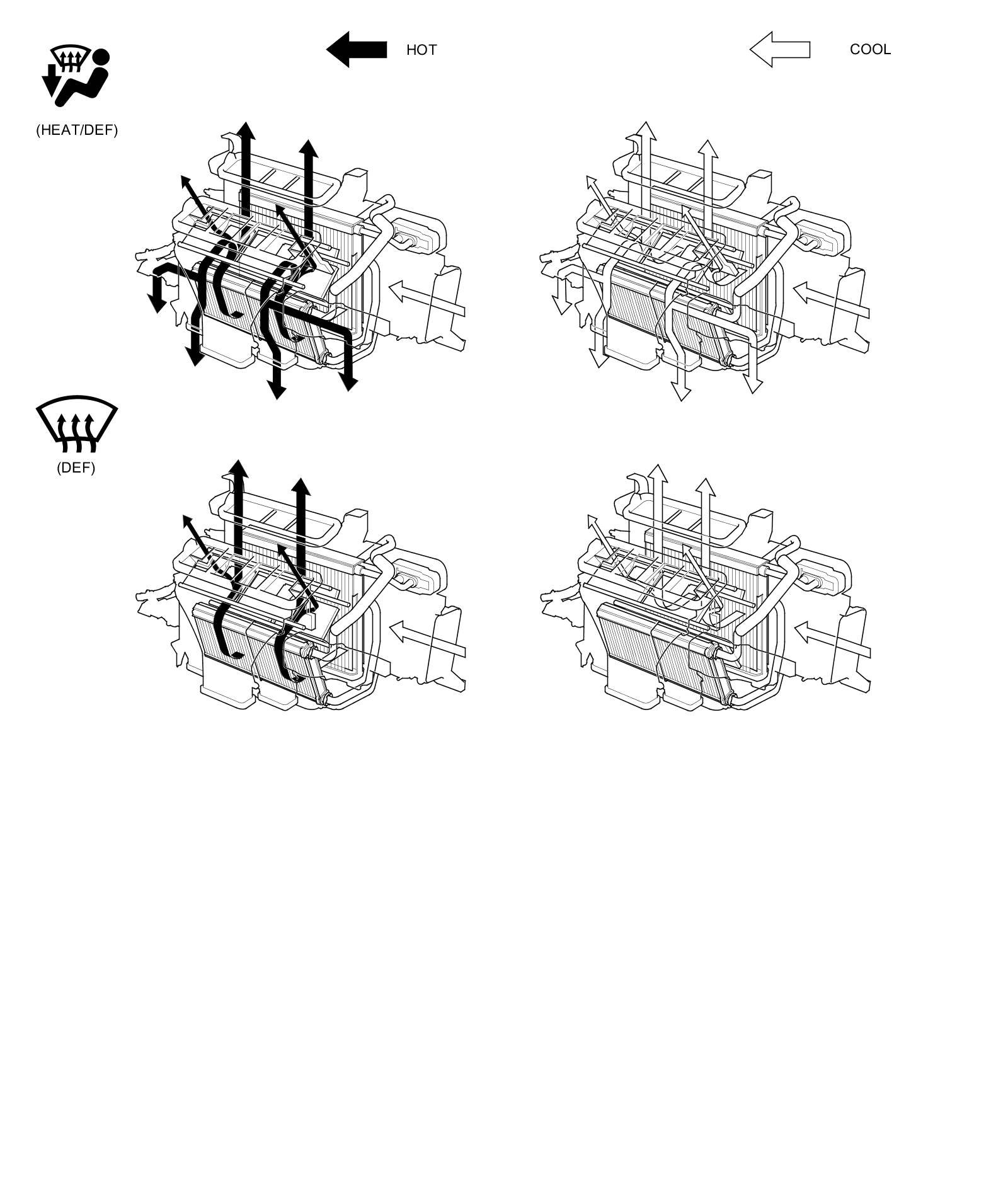 HOT

COOL

(HEAT/DEF)

(DEF)