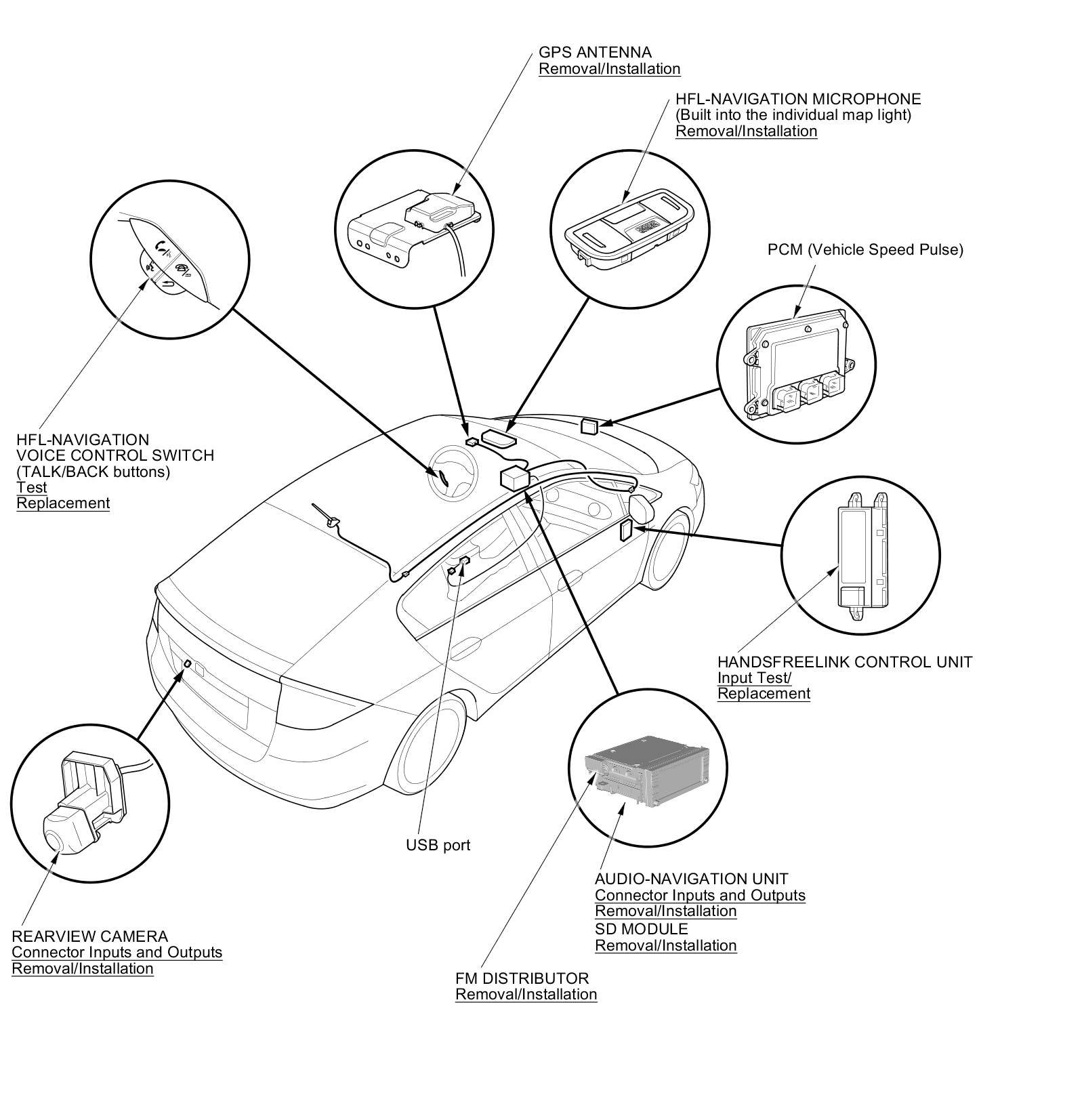 GPS ANTENNA
Removal/Installation

HFL-NAVIGATION MICROPHONE
(Built into the individual map light)
Removal/Installation

PCM (Vehicle Speed Pulse)

HFL-NAVIGATION
VOICE CONTROL SWITCH
(TALK/BACK buttons)
Test
Replacement

HANDSFREELINK CONTROL UNIT
Input Test/
Replacement

USB port

AUDIO-NAVIGATION UNIT
Connector Inputs and Outputs
Removal/Installation
SD MODULE
Removal/Installation

REARVIEW CAMERA
Connector Inputs and Outputs
Removal/Installation

FM DISTRIBUTOR
Removal/Installation