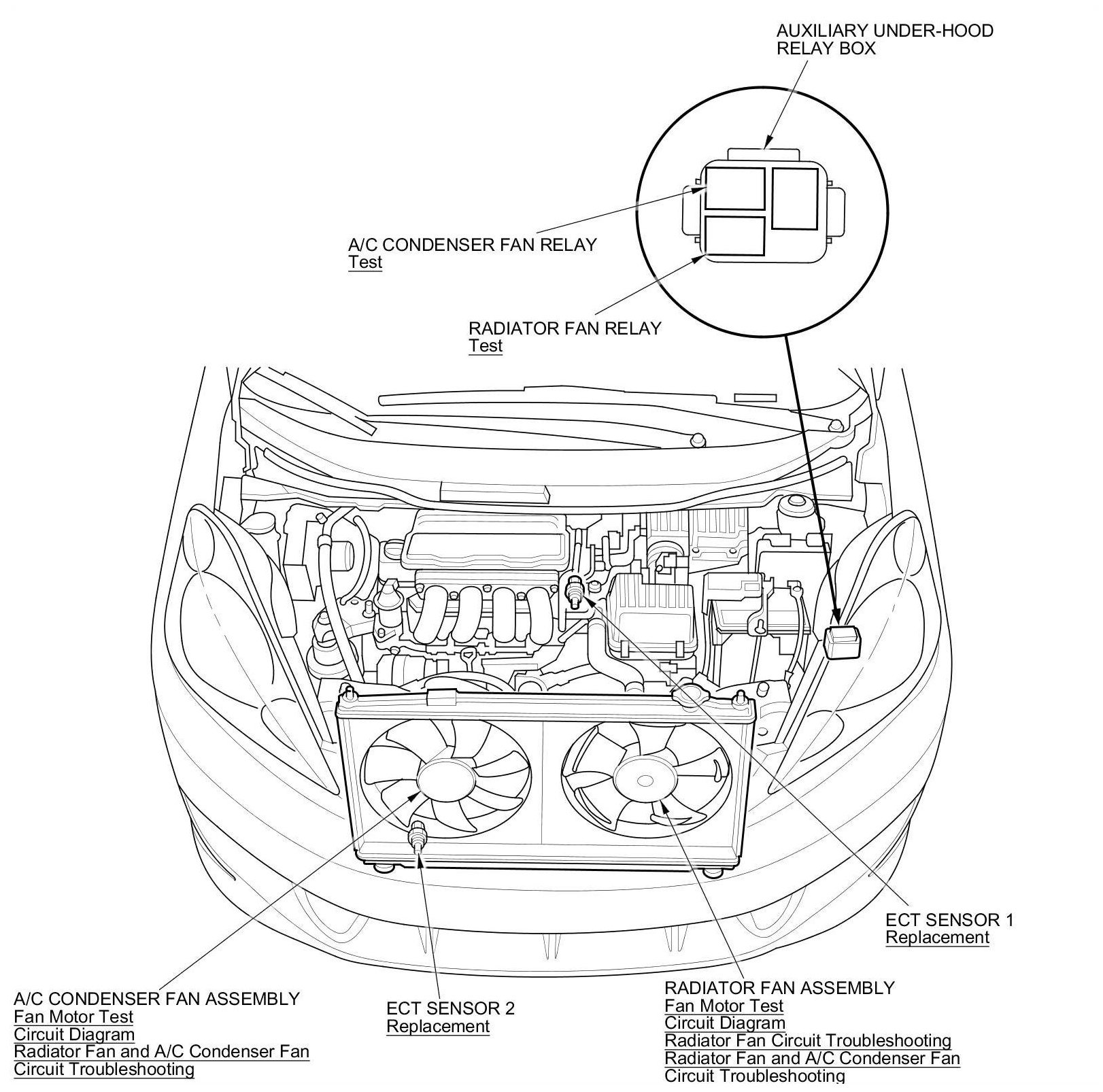 AUXILIARY UNDER-HOOD RELAY BOX

A/C CONDENSER FAN RELAY
Test

RADIATOR FAN RELAY
Test

ECT SENSOR 1
Replacement

A/C CONDENSER FAN ASSEMBLY
Fan Motor Test
Circuit Diagram
Radiator Fan and A/C Condenser Fan Circuit Troubleshooting

ECT SENSOR 2
Replacement

RADIATOR FAN ASSEMBLY
Fan Motor Test
Circuit Diagram
Radiator Fan Circuit Troubleshooting
Radiator Fan and A/C Condenser Fan Circuit Troubleshooting