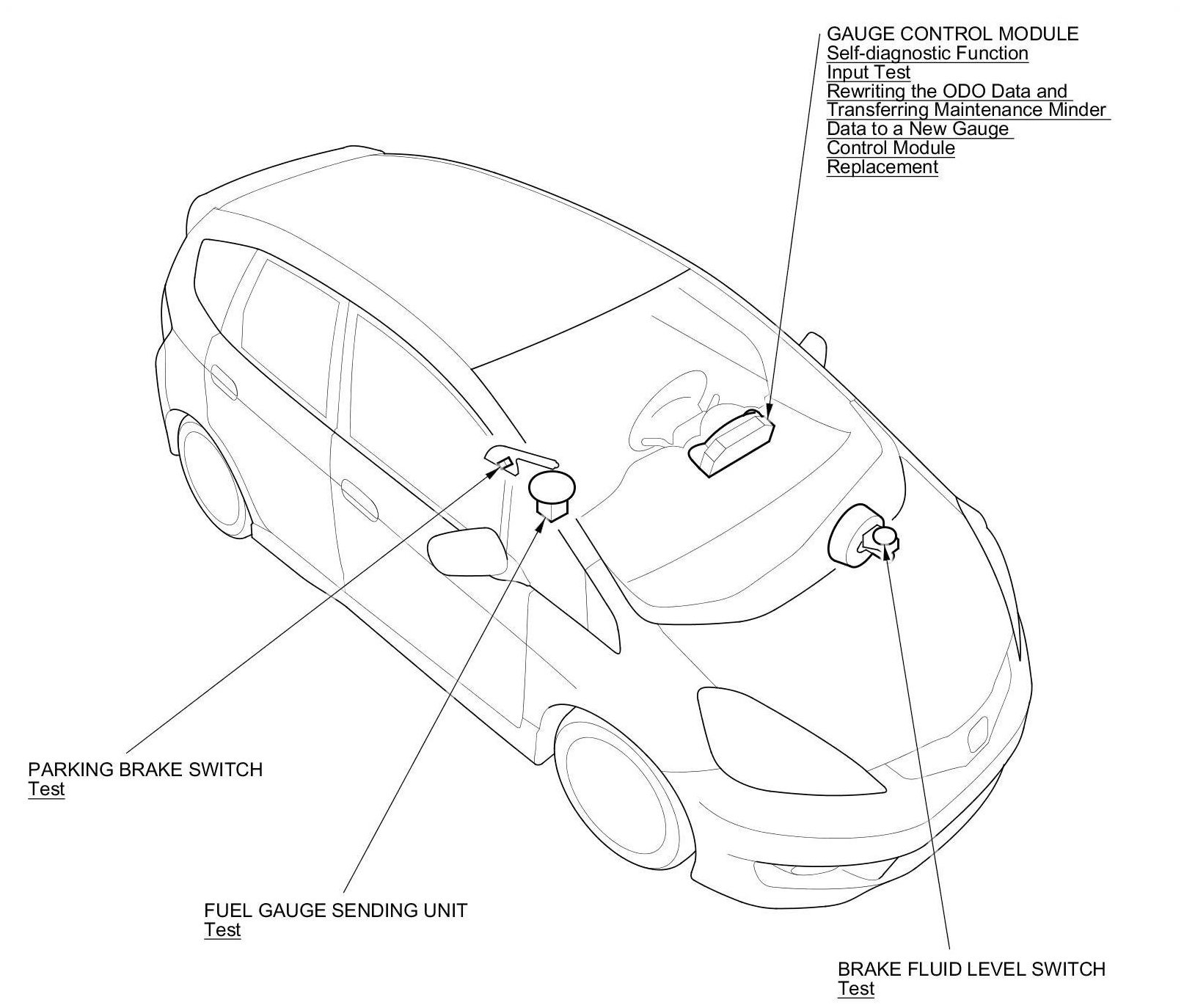 GAUGE CONTROL MODULE
Self-diagnostic Function
Input Test
Rewriting the ODO Data and Transferring Maintenance Minder Data to a New Gauge Control Module
Replacement

PARKING BRAKE SWITCH
Test

FUEL GAUGE SENDING UNIT
Test

BRAKE FLUID LEVEL SWITCH
Test