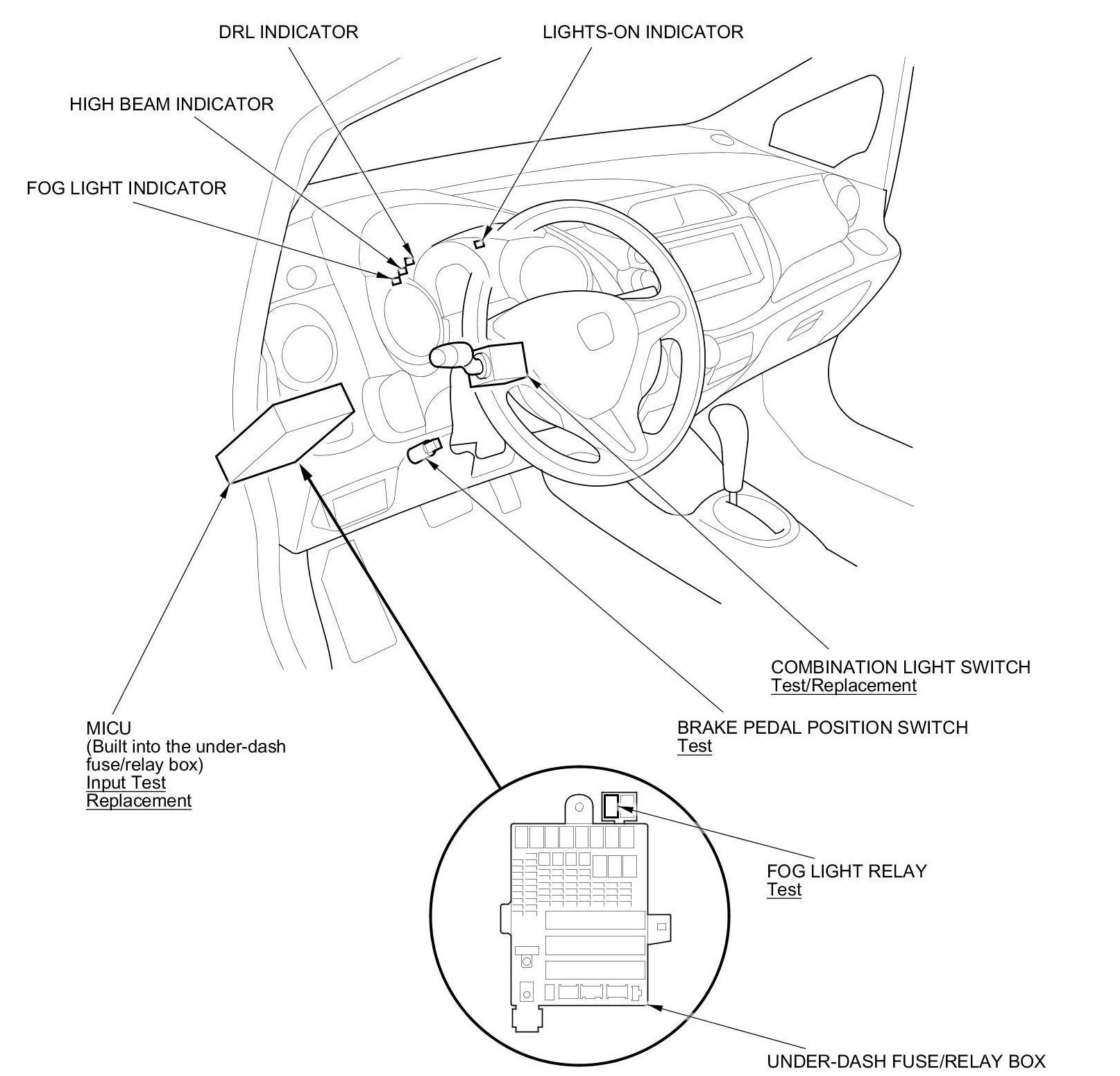 DRL INDICATOR

LIGHTS-ON INDICATOR

HIGH BEAM INDICATOR

FOG LIGHT INDICATOR

COMBINATION LIGHT SWITCH
Test/Replacement

BRAKE PEDAL POSITION SWITCH
Test

MICU
(Built into the under-dash fuse/relay box)
Input Test
Replacement

FOG LIGHT RELAY
Test

UNDER-DASH FUSE/RELAY BOX