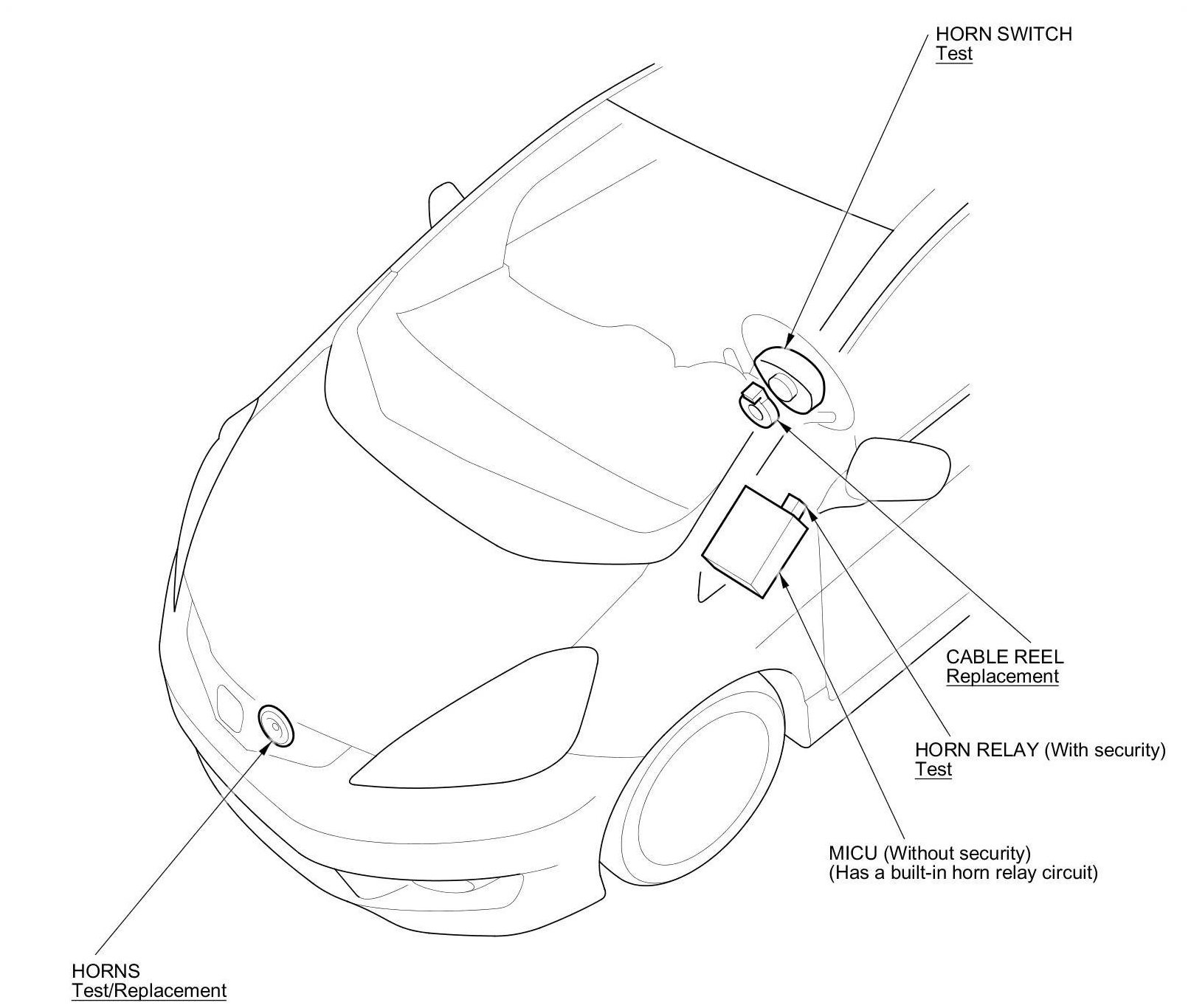 HORN SWITCH
Test

CABLE REEL
Replacement

HORN RELAY (With security)
Test

MICU (Without security)
(Has a built-in horn relay circuit)

HORNS
Test/Replacement