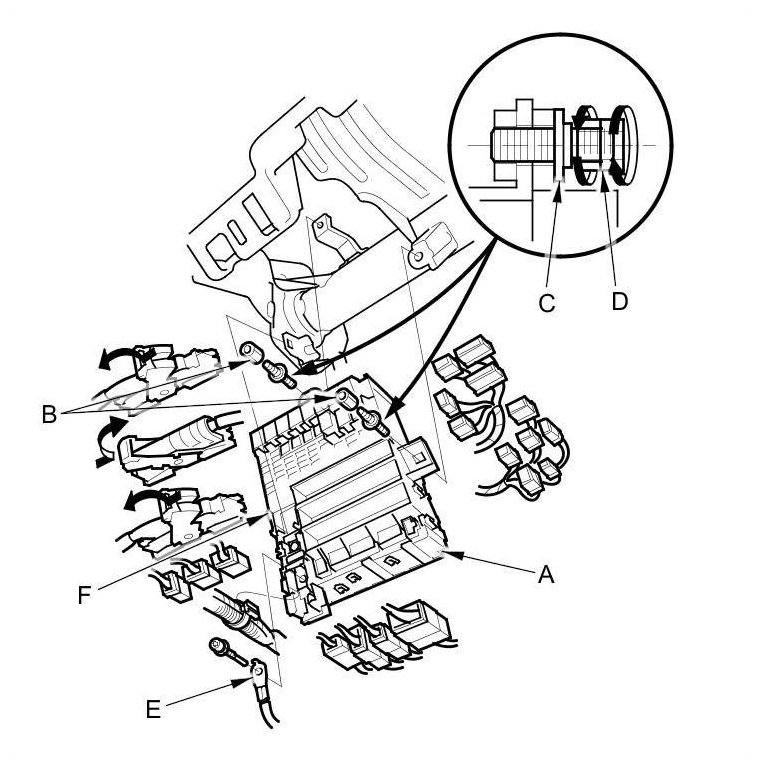 C
D
B
A
F
E