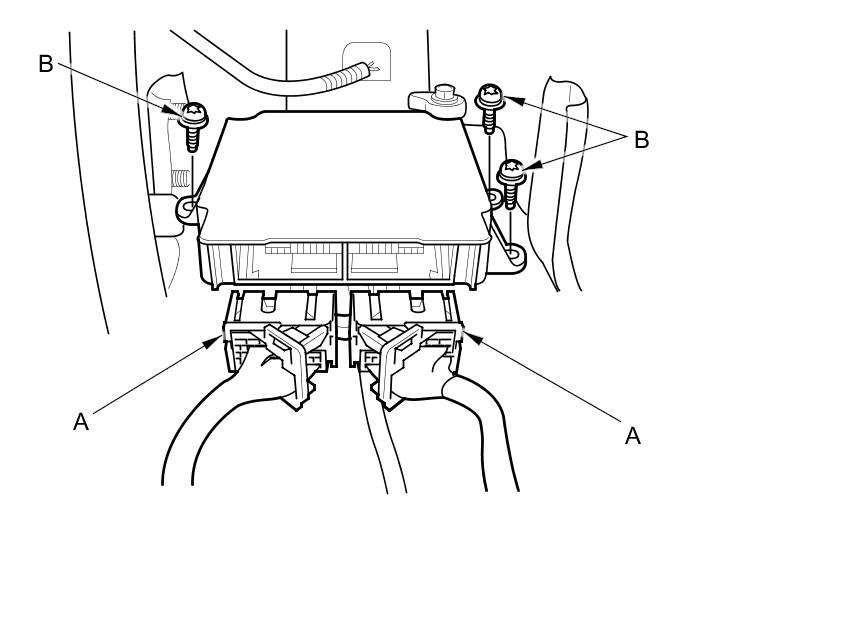 B
B
A
A