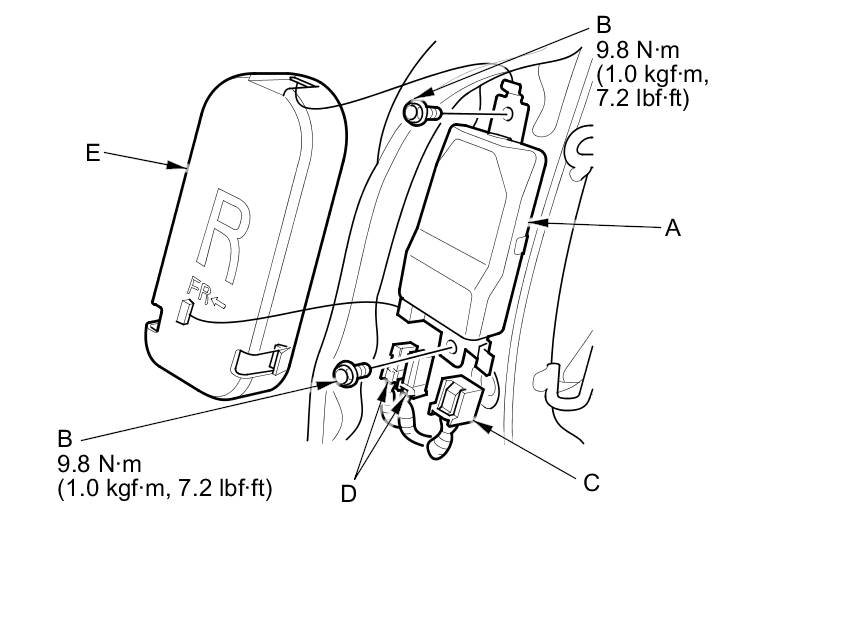 B
9.8 N·m
(1.0 kgf·m,
7.2 lbf·ft)

E

R
FR←

A

B
9.8 N·m
(1.0 kgf·m, 7.2 lbf·ft)

D

C