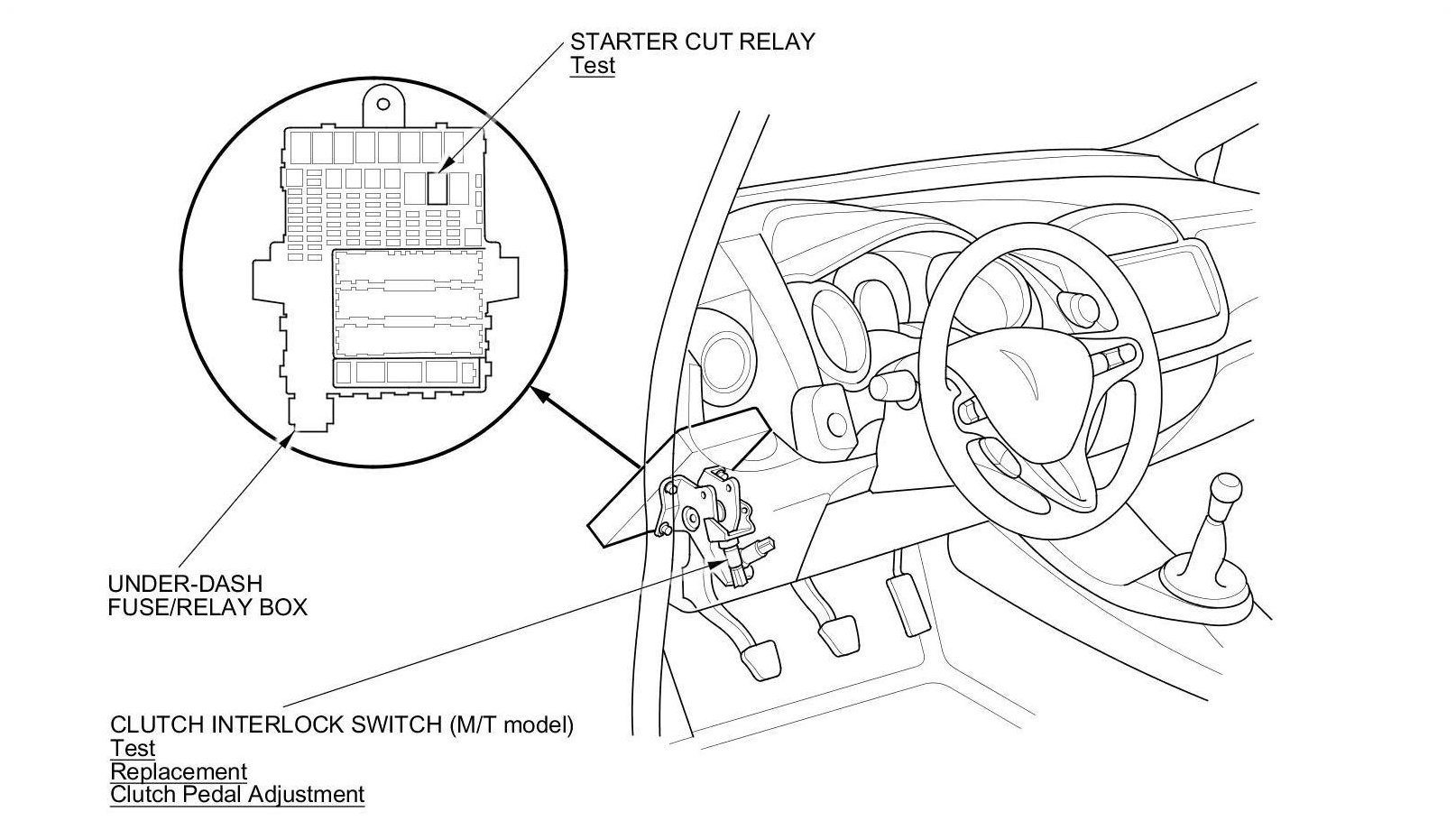 STARTER CUT RELAY
Test

UNDER-DASH
FUSE/RELAY BOX

CLUTCH INTERLOCK SWITCH (M/T model)
Test
Replacement
Clutch Pedal Adjustment