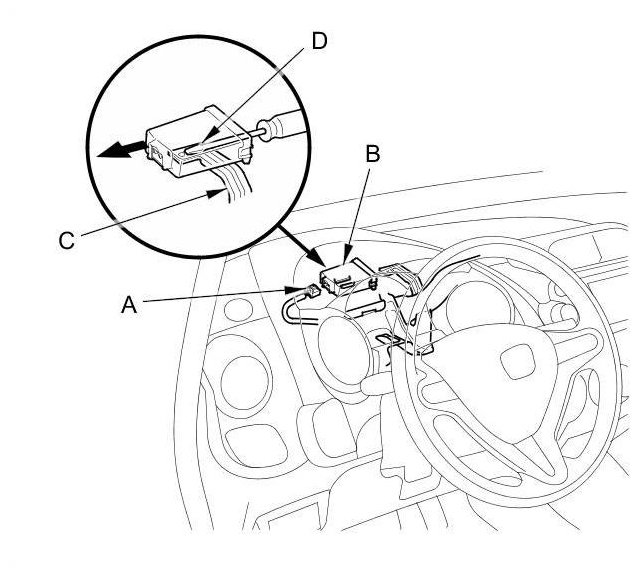 D
B
C
A