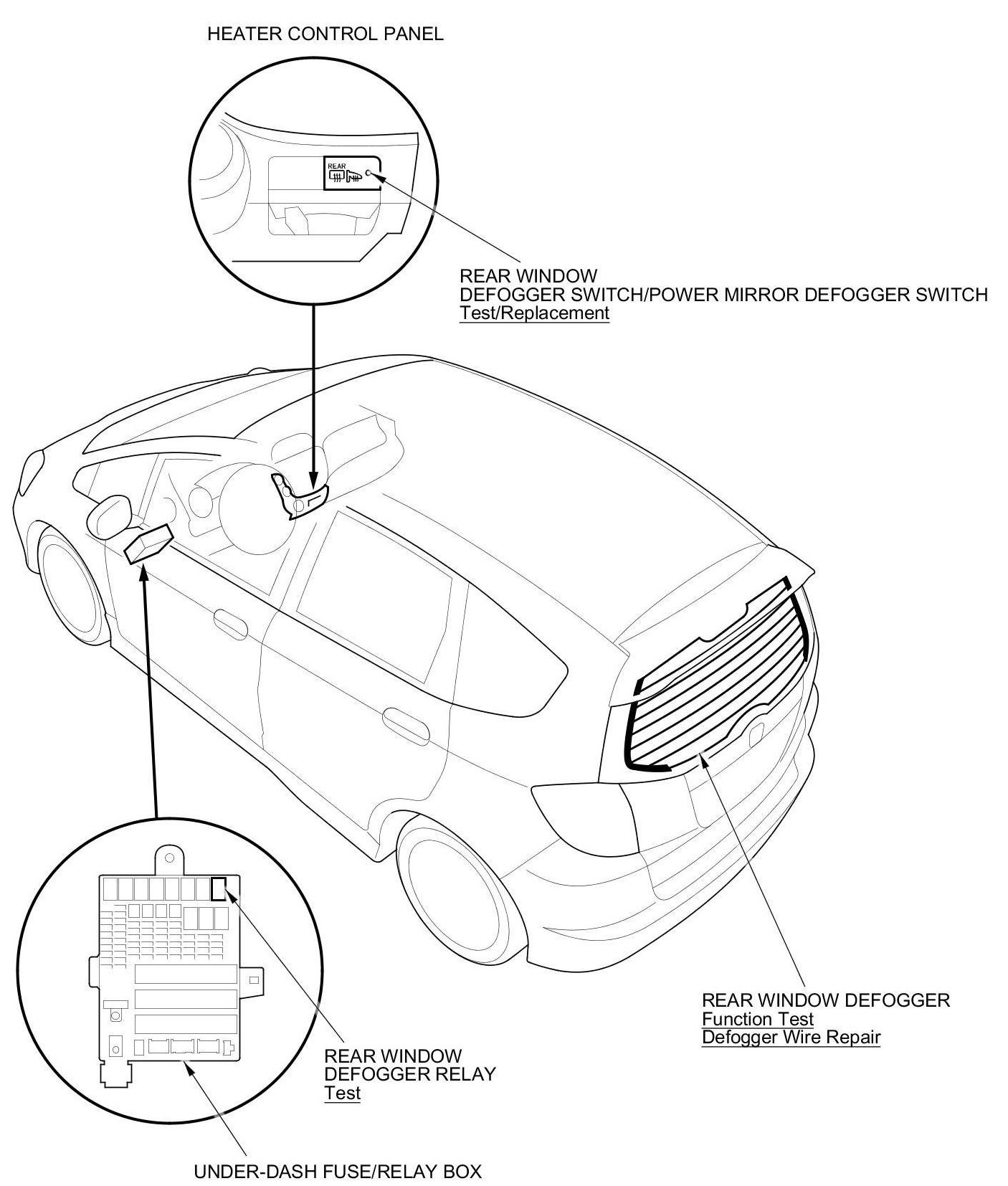 HEATER CONTROL PANEL

REAR

REAR WINDOW
DEFOGGER SWITCH/POWER MIRROR DEFOGGER SWITCH
Test/Replacement

REAR WINDOW DEFOGGER
Function Test
Defogger Wire Repair

REAR WINDOW
DEFOGGER RELAY
Test

UNDER-DASH FUSE/RELAY BOX