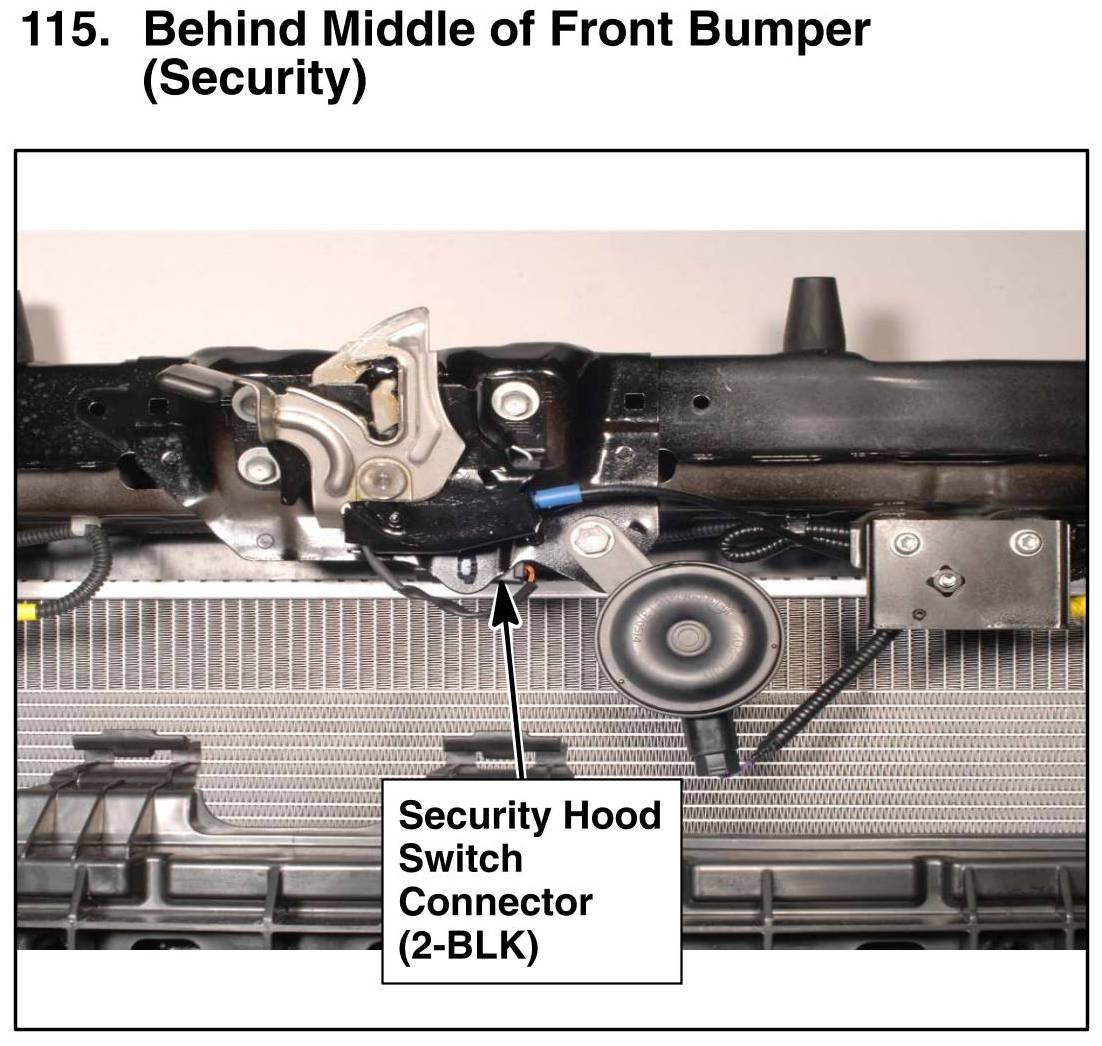 115. Behind Middle of Front Bumper (Security)

Security Hood Switch Connector (2-BLK)