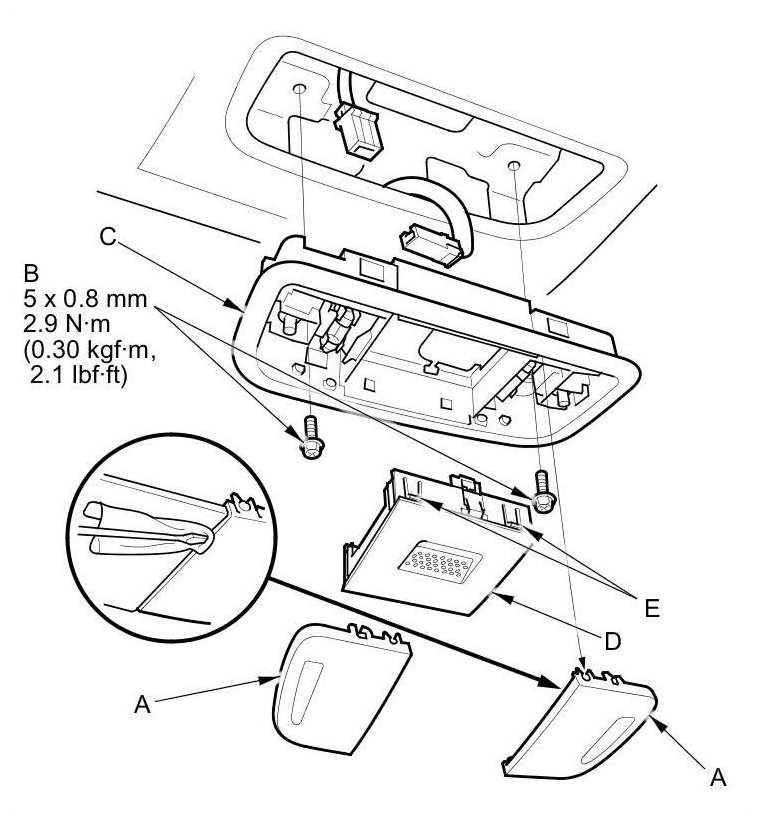 C

B
5 x 0.8 mm
2.9 N·m
(0.30 kgf·m,
2.1 lbf·ft)

E

D

A

A