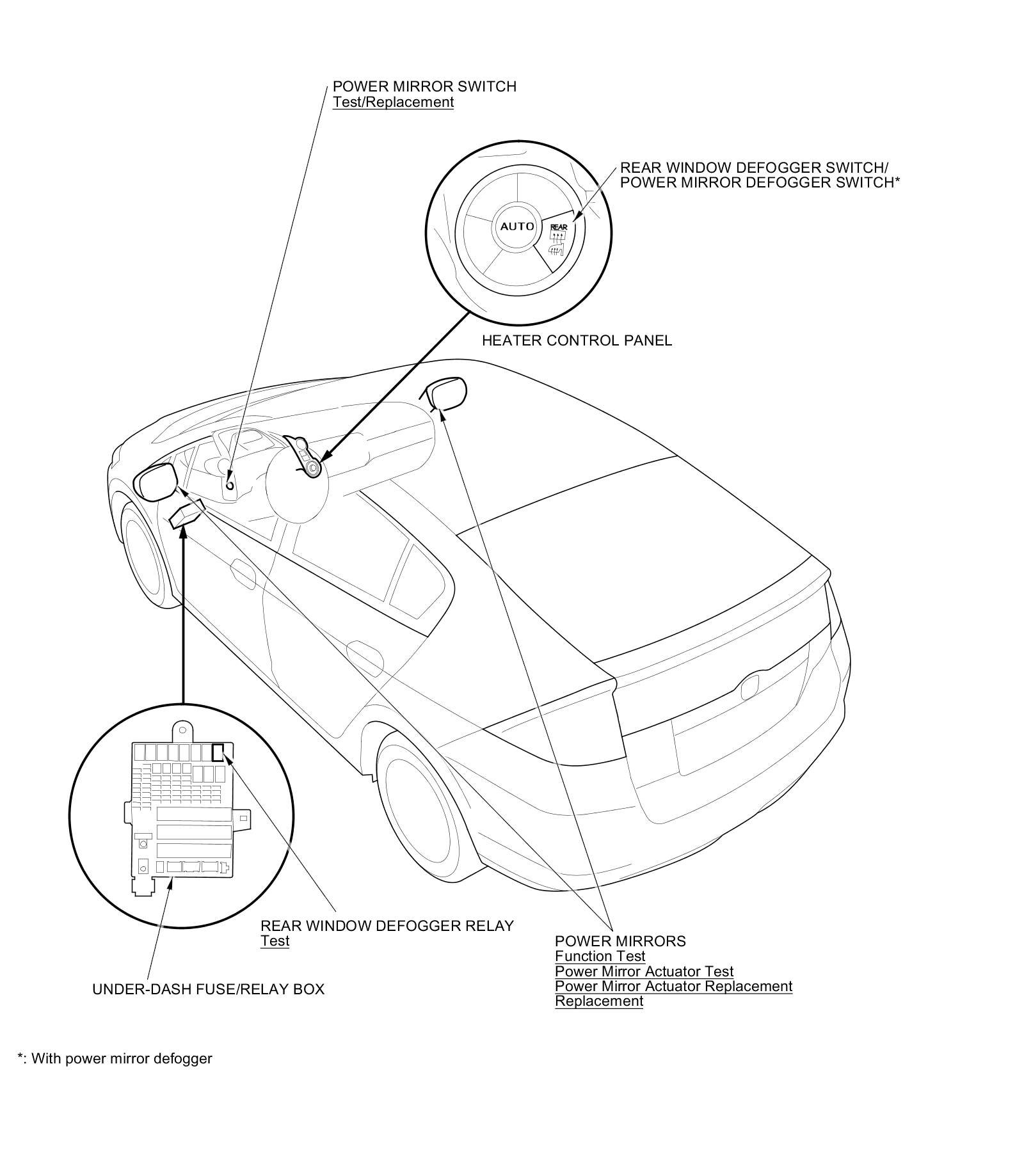 POWER MIRROR SWITCH
Test/Replacement

REAR WINDOW DEFOGGER SWITCH/
POWER MIRROR DEFOGGER SWITCH*

AUTO

REAR

HEATER CONTROL PANEL

REAR WINDOW DEFOGGER RELAY
Test

UNDER-DASH FUSE/RELAY BOX

POWER MIRRORS
Function Test
Power Mirror Actuator Test
Power Mirror Actuator Replacement
Replacement

*: With power mirror defogger