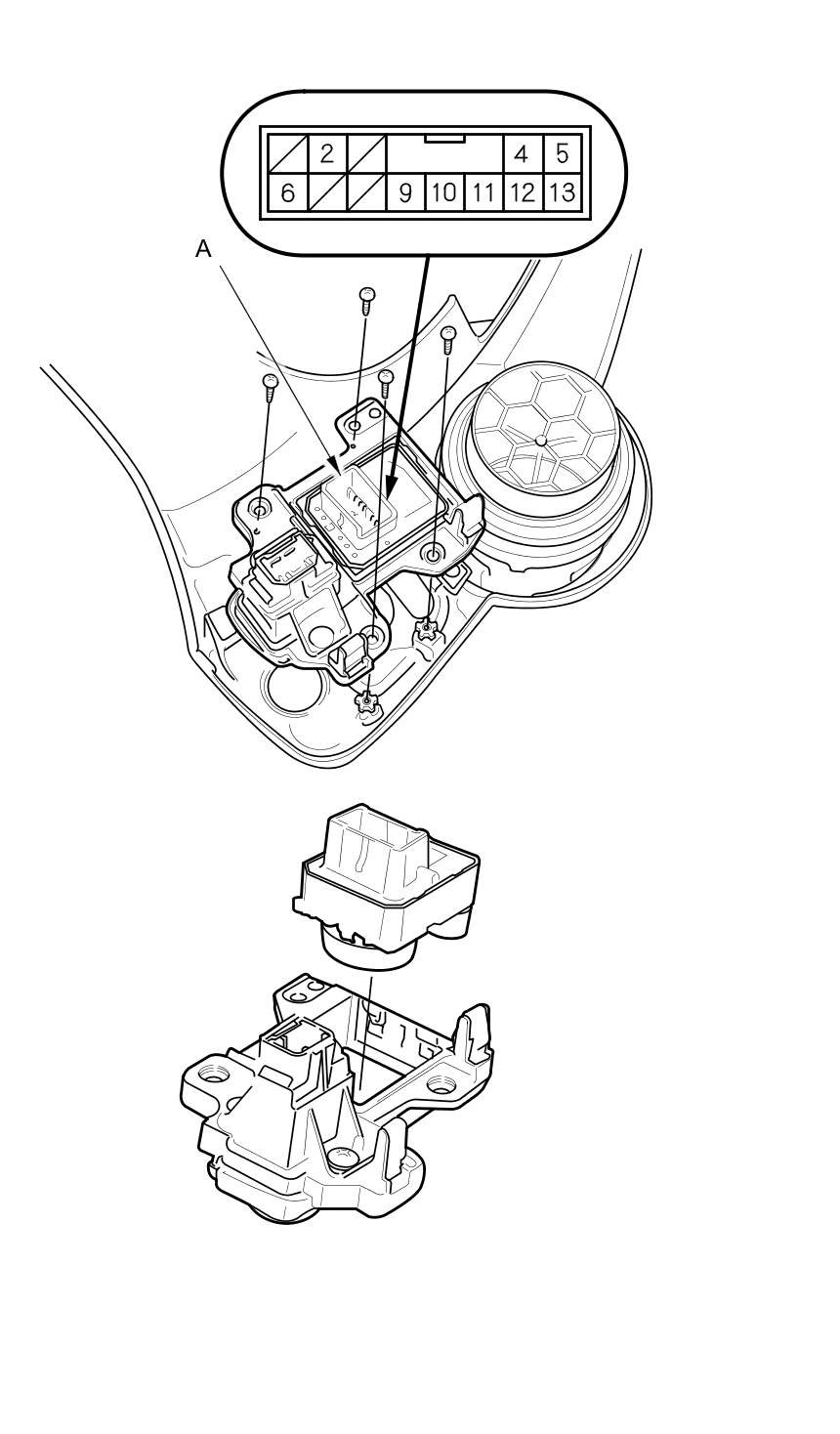 2
4
5
6
9
10
11
12
13
A