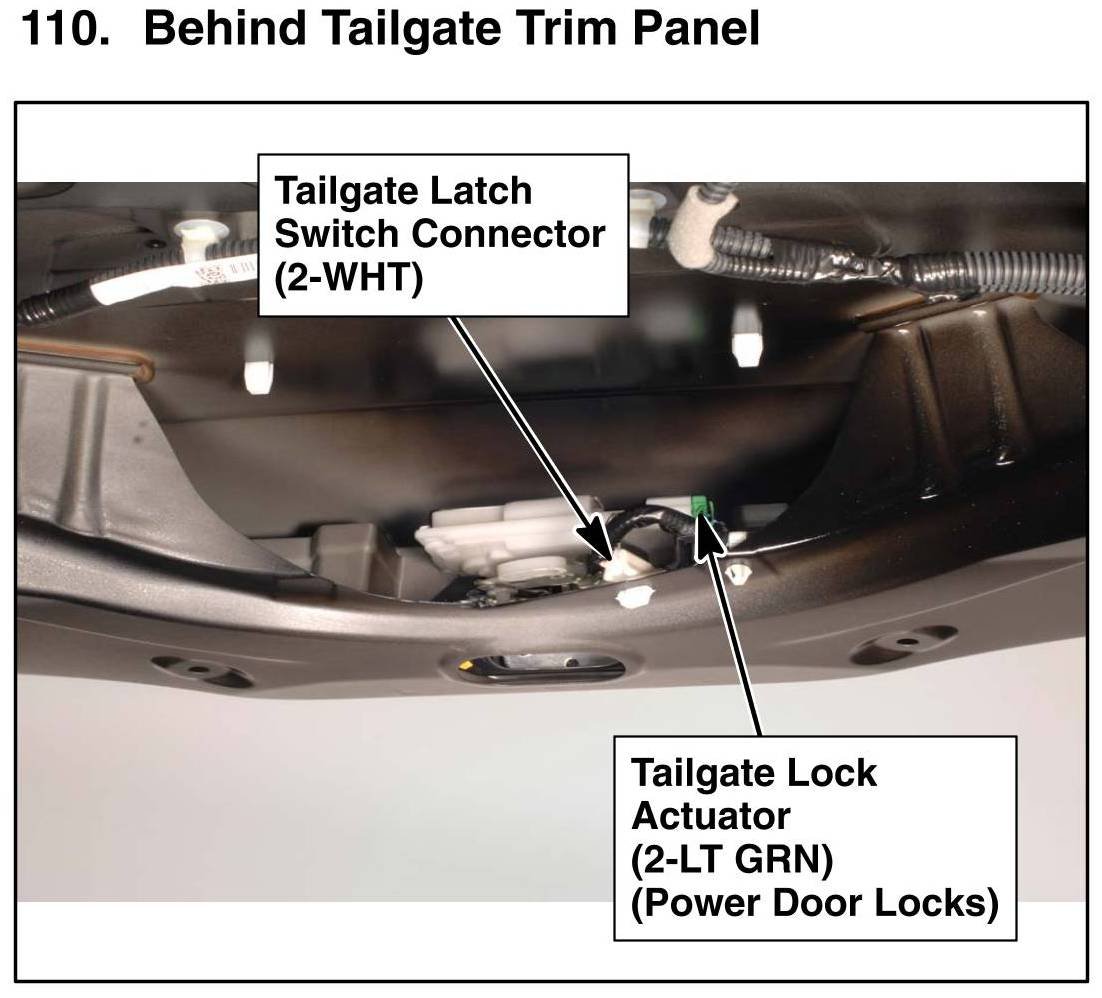 110. Behind Tailgate Trim Panel

Tailgate Latch Switch Connector (2-WHT)

Tailgate Lock Actuator (2-LT GRN) (Power Door Locks)