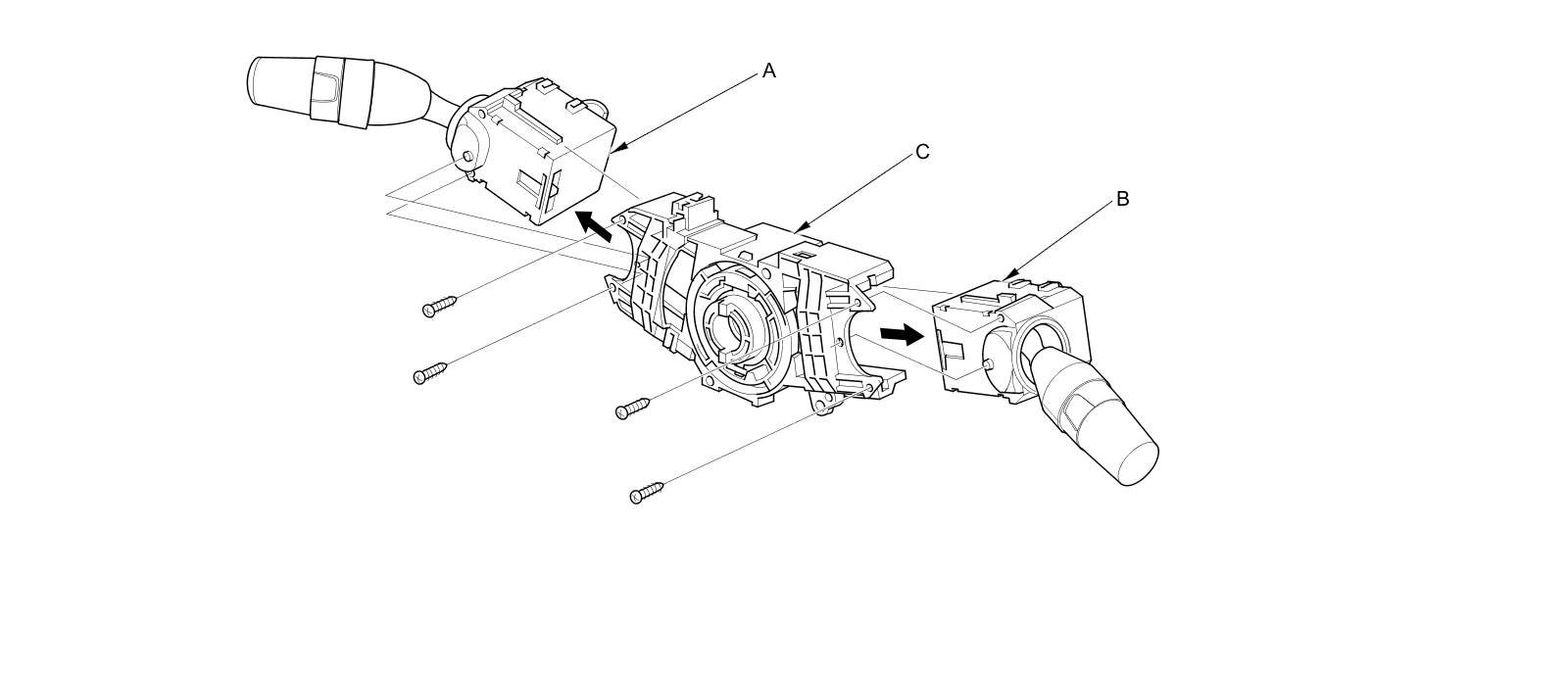 A

C

B