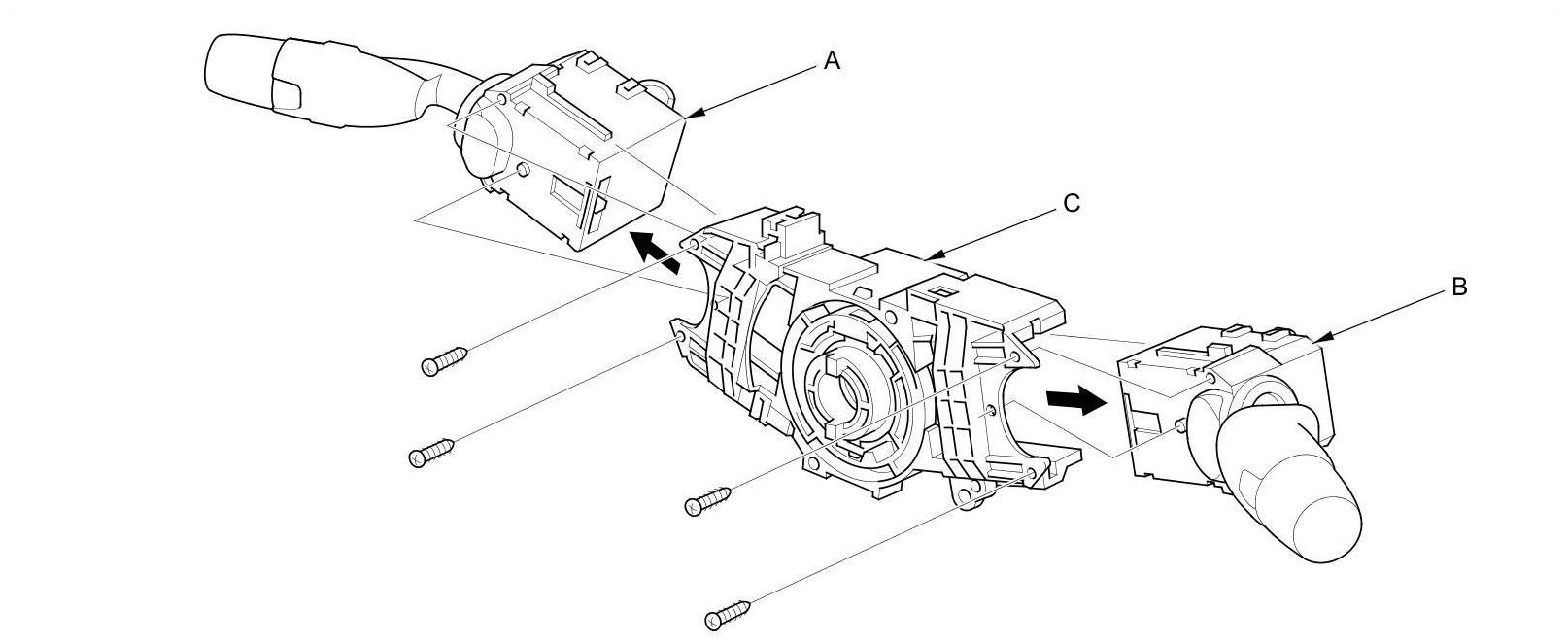 A
C
B